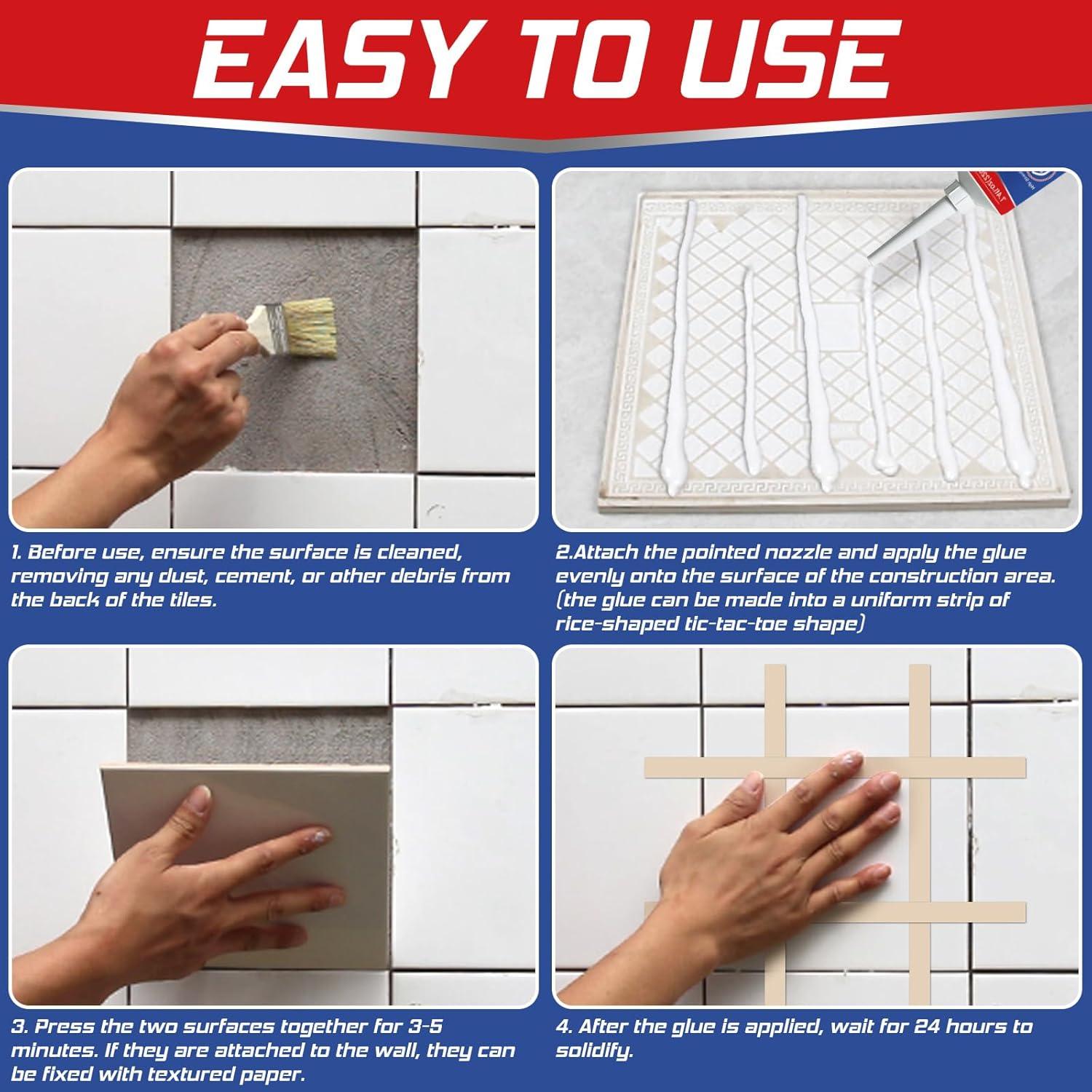 EASY TO USE

1. Before use, ensure the surface is cleaned, removing any dust, cement, or other debris from the back of the tiles.

2.Attach the pointed nozzle and apply the glue evenly onto the surface of the construction area. (the glue can be made into a uniform strip of rice-shaped tic-tac-toe shape)

3. Press the two surfaces together for 3-5 minutes. If they are attached to the wall, they can be fixed with textured paper.

4. After the glue is applied, wait for 24 hours to solidify.