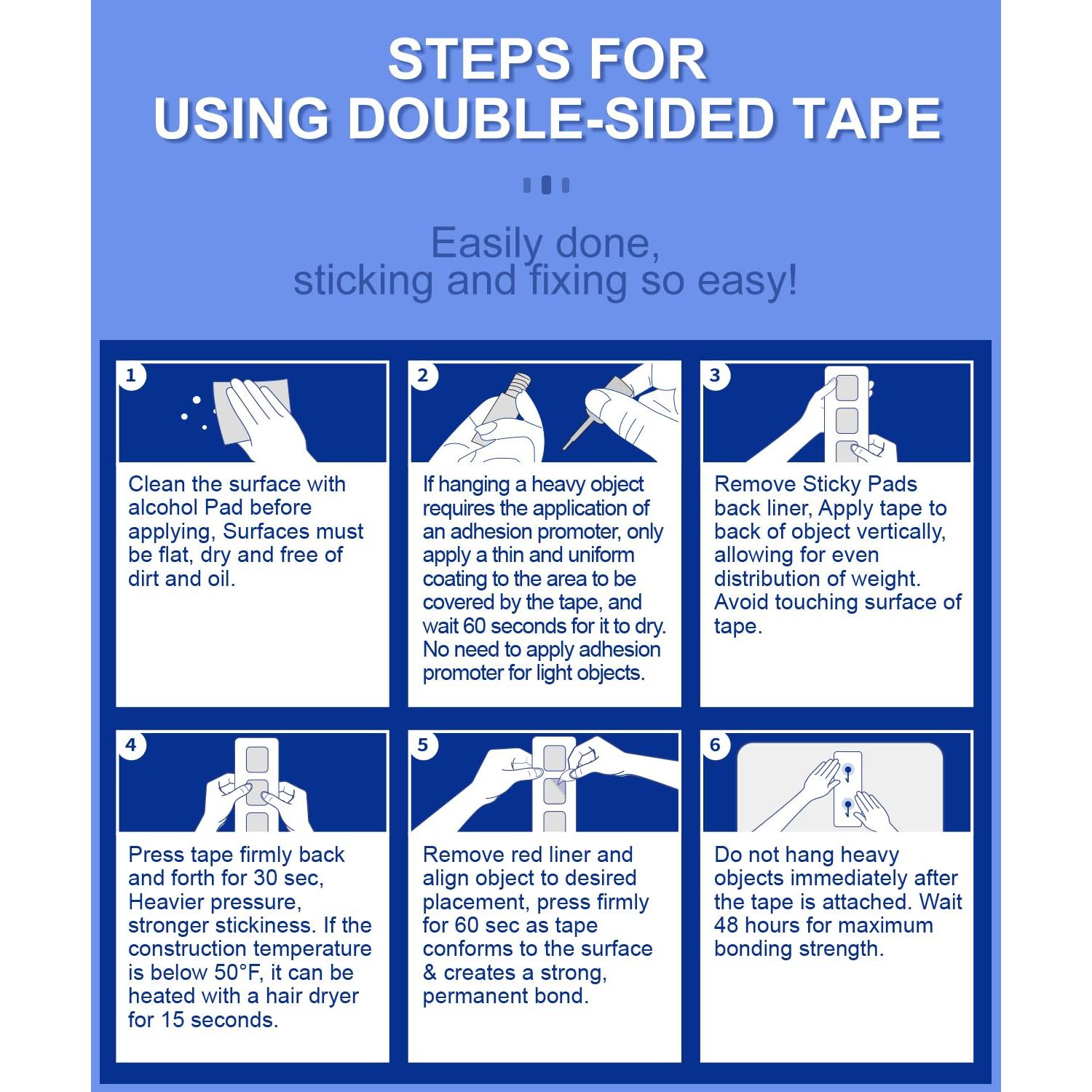 STEPS FOR
USING DOUBLE-SIDED TAPE

Easily done,
sticking and fixing so easy!

1
Clean the surface with alcohol Pad before applying, Surfaces must be flat, dry and free of dirt and oil.

2
If hanging a heavy object requires the application of an adhesion promoter, only apply a thin and uniform coating to the area to be covered by the tape, and wait 60 seconds for it to dry. No need to apply adhesion promoter for light objects.

3
Remove Sticky Pads back liner, Apply tape to back of object vertically, allowing for even distribution of weight. Avoid touching surface of tape.

4
Press tape firmly back and forth for 30 sec, Heavier pressure, stronger stickiness. If the construction temperature is below 50°F, it can be heated with a hair dryer for 15 seconds.

5
Remove red liner and align object to desired placement, press firmly for 60 sec as tape conforms to the surface & creates a strong, permanent bond.

6
Do not hang heavy objects immediately after the tape is attached. Wait 48 hours for maximum bonding strength.