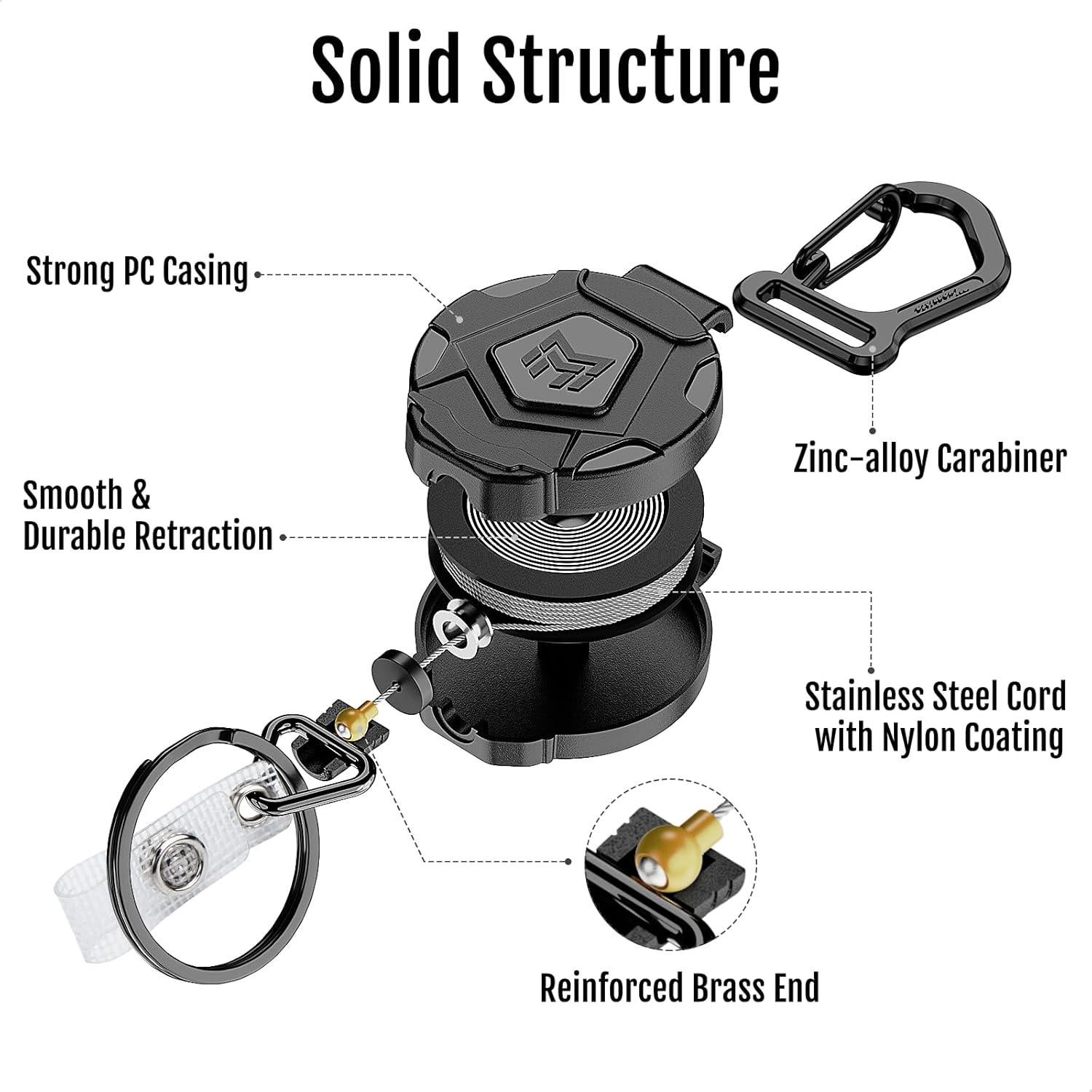 Solid Structure

Strong PC Casing

Zinc-alloy Carabiner

Smooth & Durable Retraction

Stainless Steel Cord with Nylon Coating

Reinforced Brass End