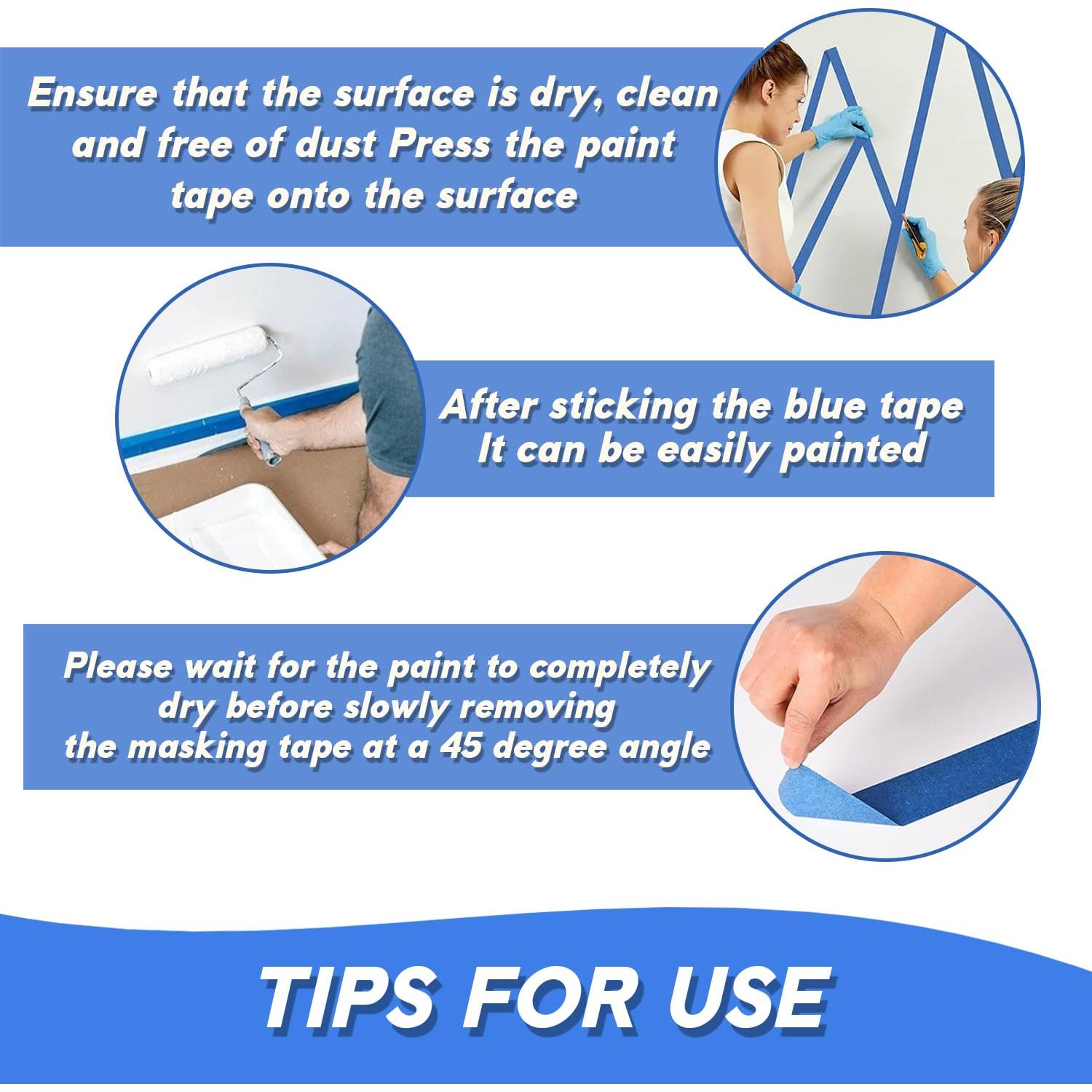 Ensure that the surface is dry, clean and free of dust Press the paint tape onto the surface

After sticking the blue tape
It can be easily painted

Please wait for the paint to completely dry before slowly removing the masking tape at a 45 degree angle

TIPS FOR USE