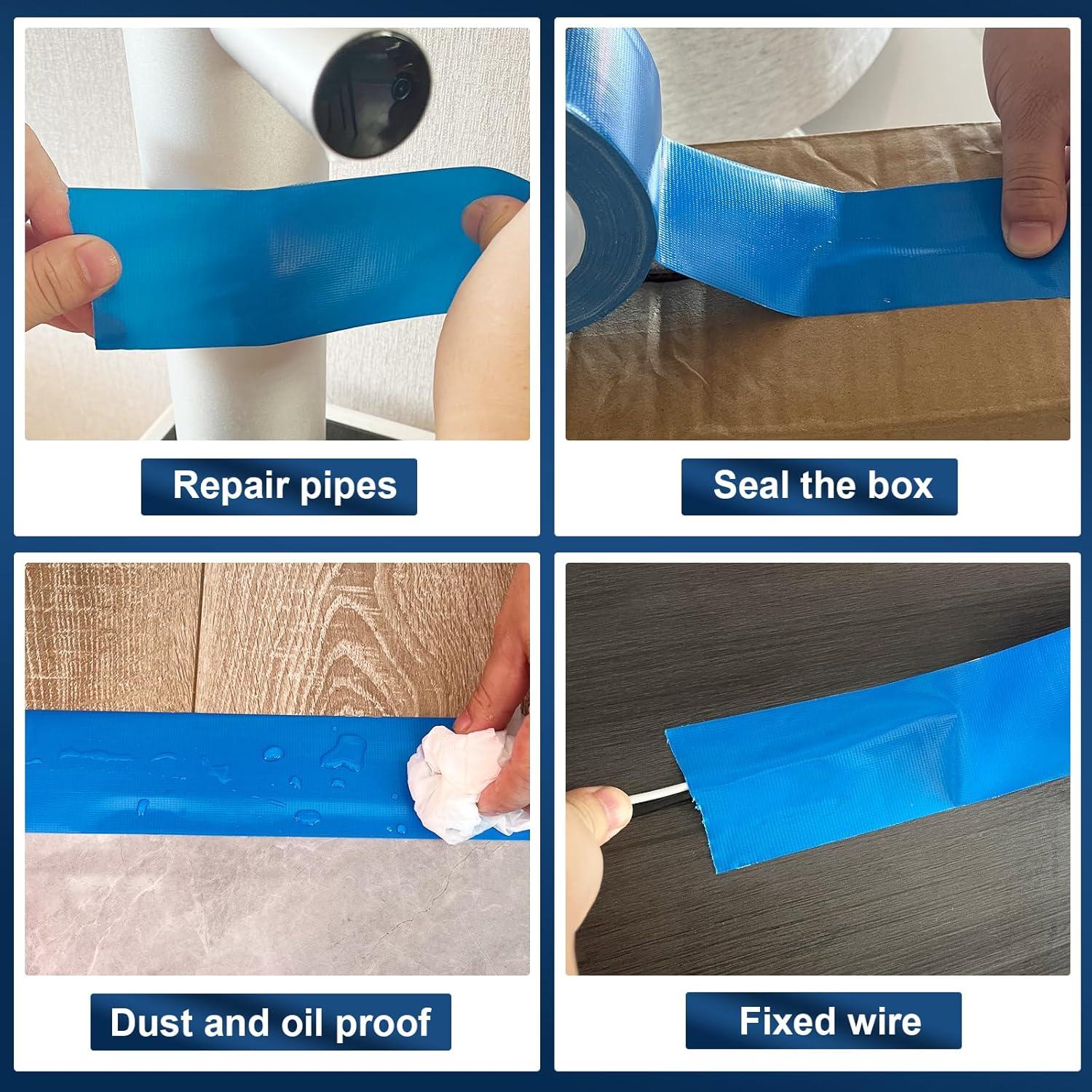 Repair pipes

Seal the box

Dust and oil proof

Fixed wire