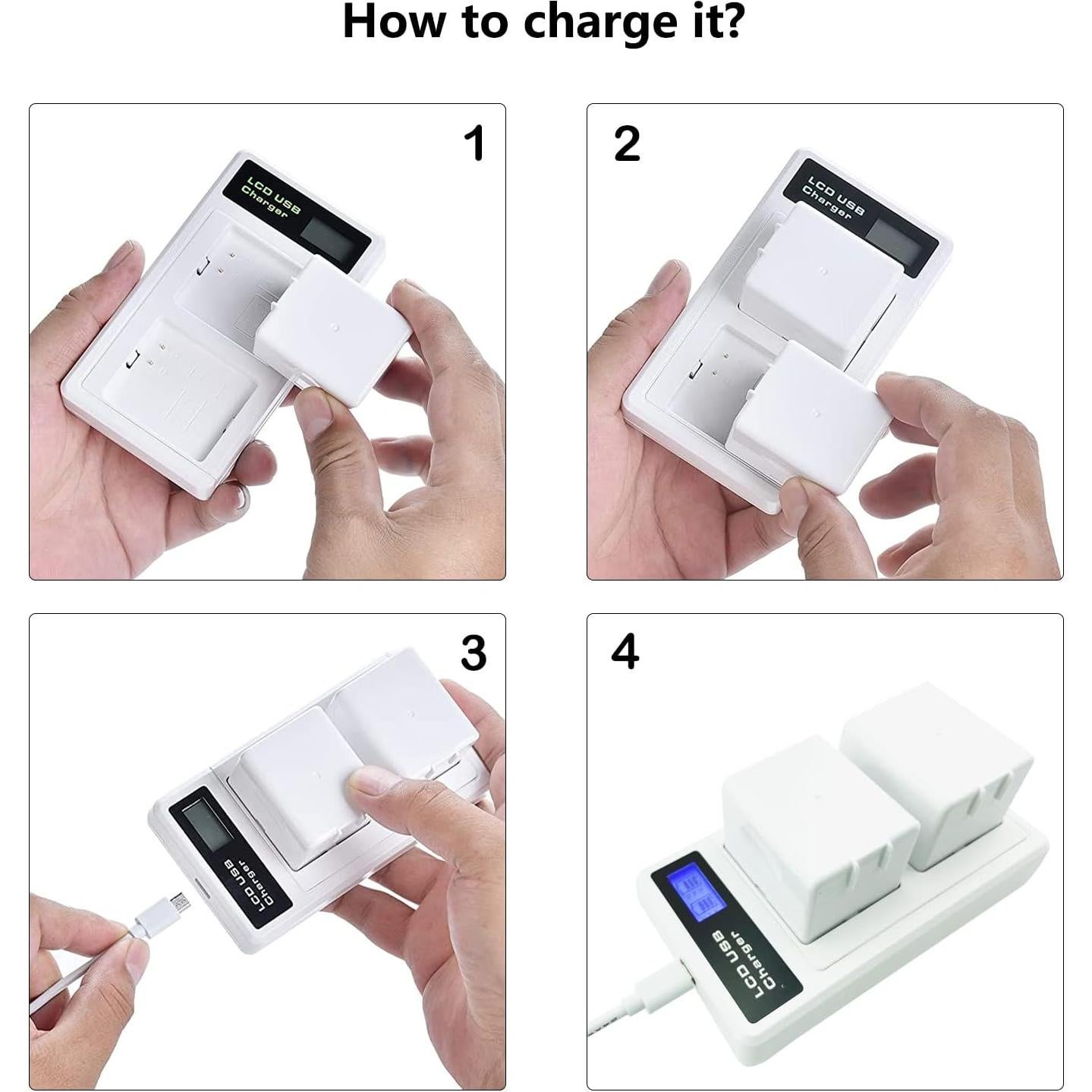 How to charge it?

1

LCD USB
Charger

2

LCD USB
Charger

3

LCD USB
Charger

4

LCD USB
Charger