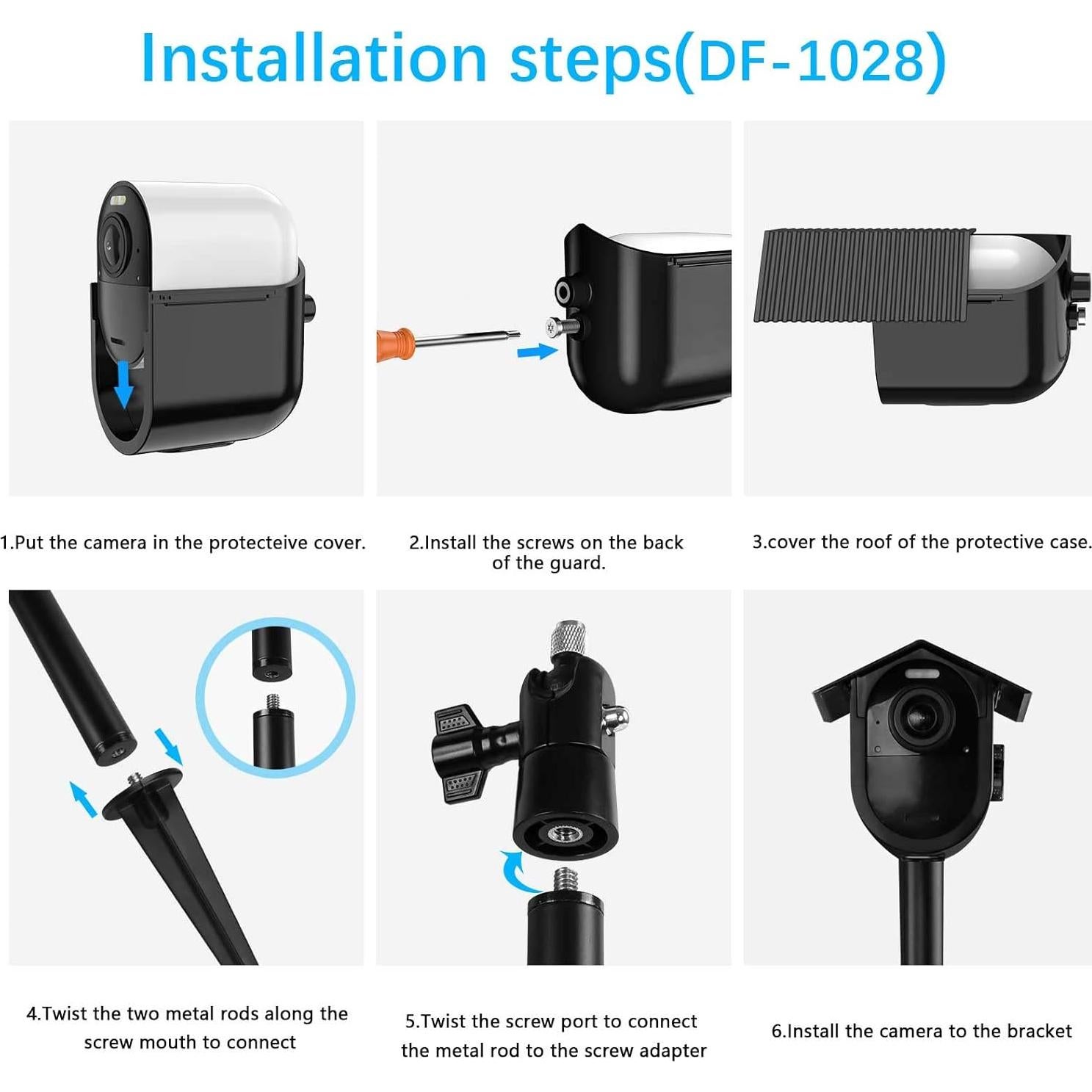 Installation steps(DF-1028)

1.Put the camera in the protecteive cover.

2.Install the screws on the back of the guard.

3.cover the roof of the protective case.

4.Twist the two metal rods along the screw mouth to connect

5.Twist the screw port to connect the metal rod to the screw adapter

6.Install the camera to the bracket