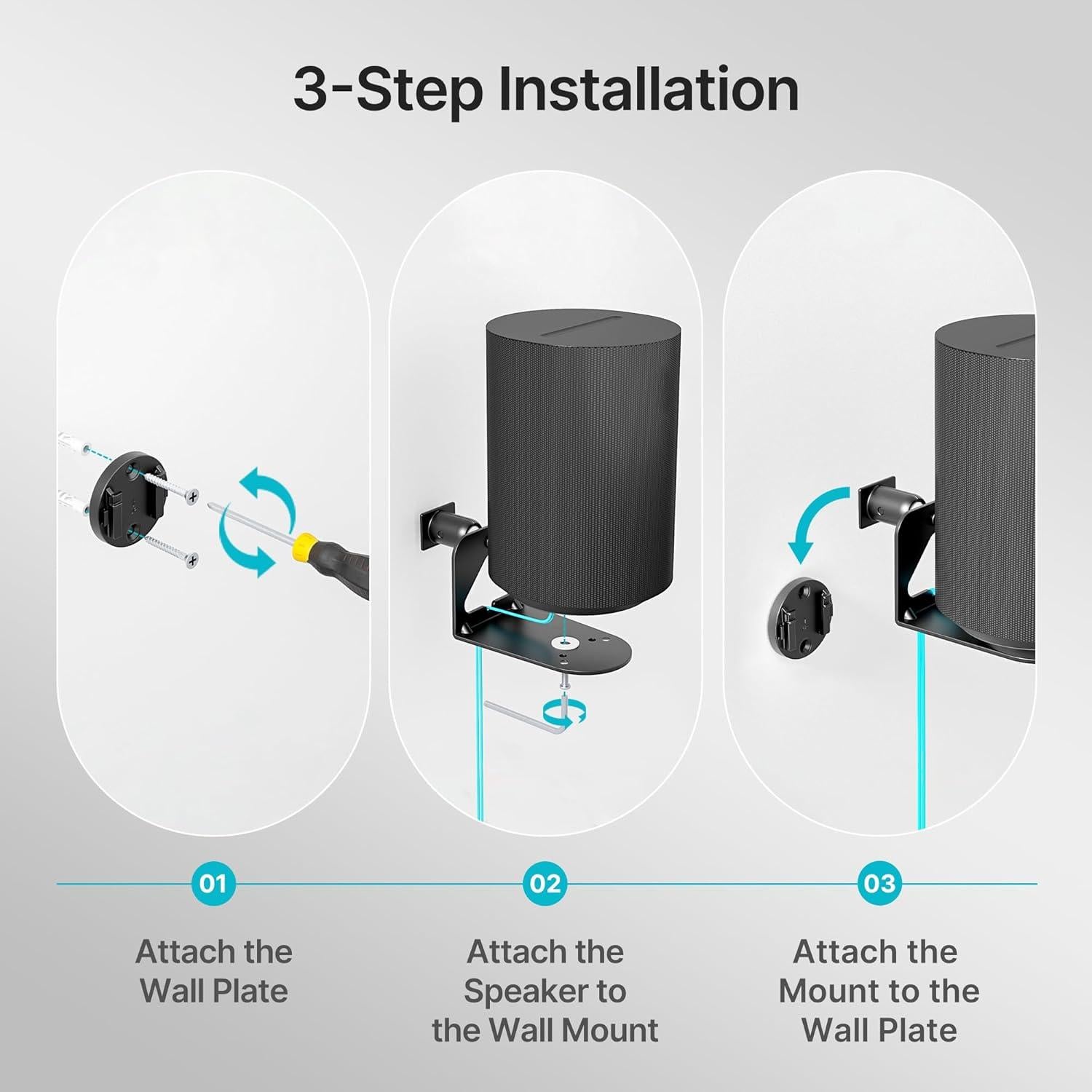 3-Step Installation

01

Attach the Wall Plate

02

Attach the Speaker to the Wall Mount

03

Attach the Mount to the Wall Plate