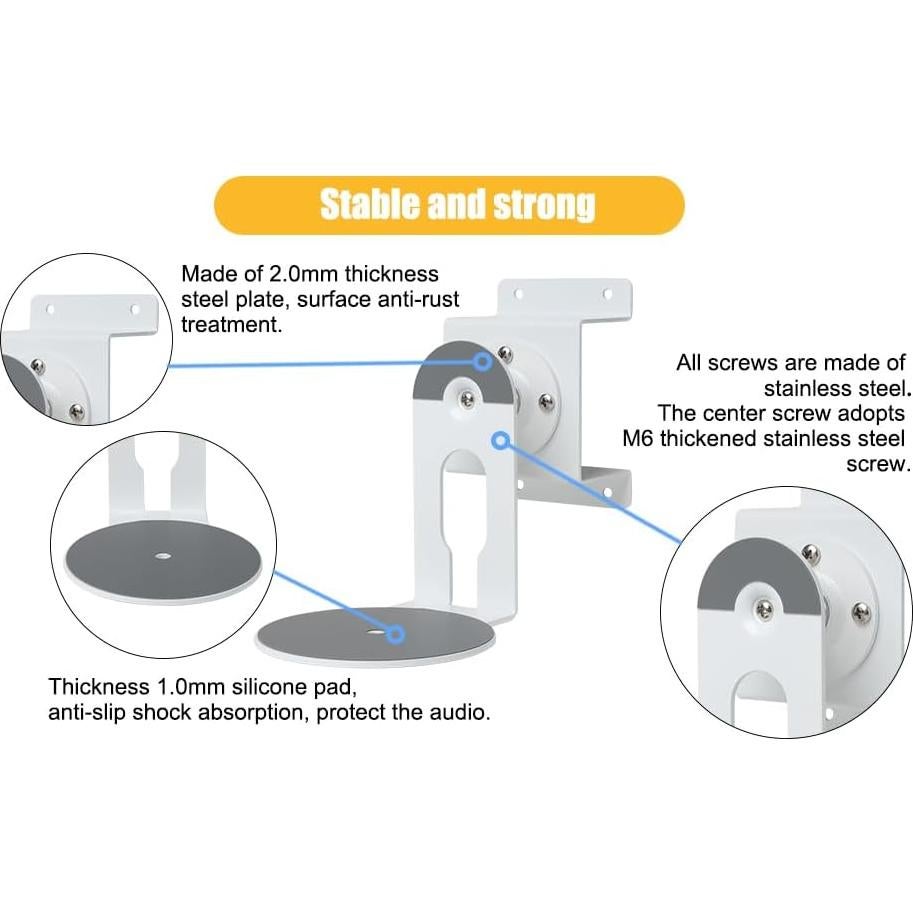 Stable and strong

Made of 2.0mm thickness steel plate, surface anti-rust treatment.

All screws are made of stainless steel. The center screw adopts M6 thickened stainless steel screw.

Thickness 1.0mm silicone pad, anti-slip shock absorption, protect the audio.