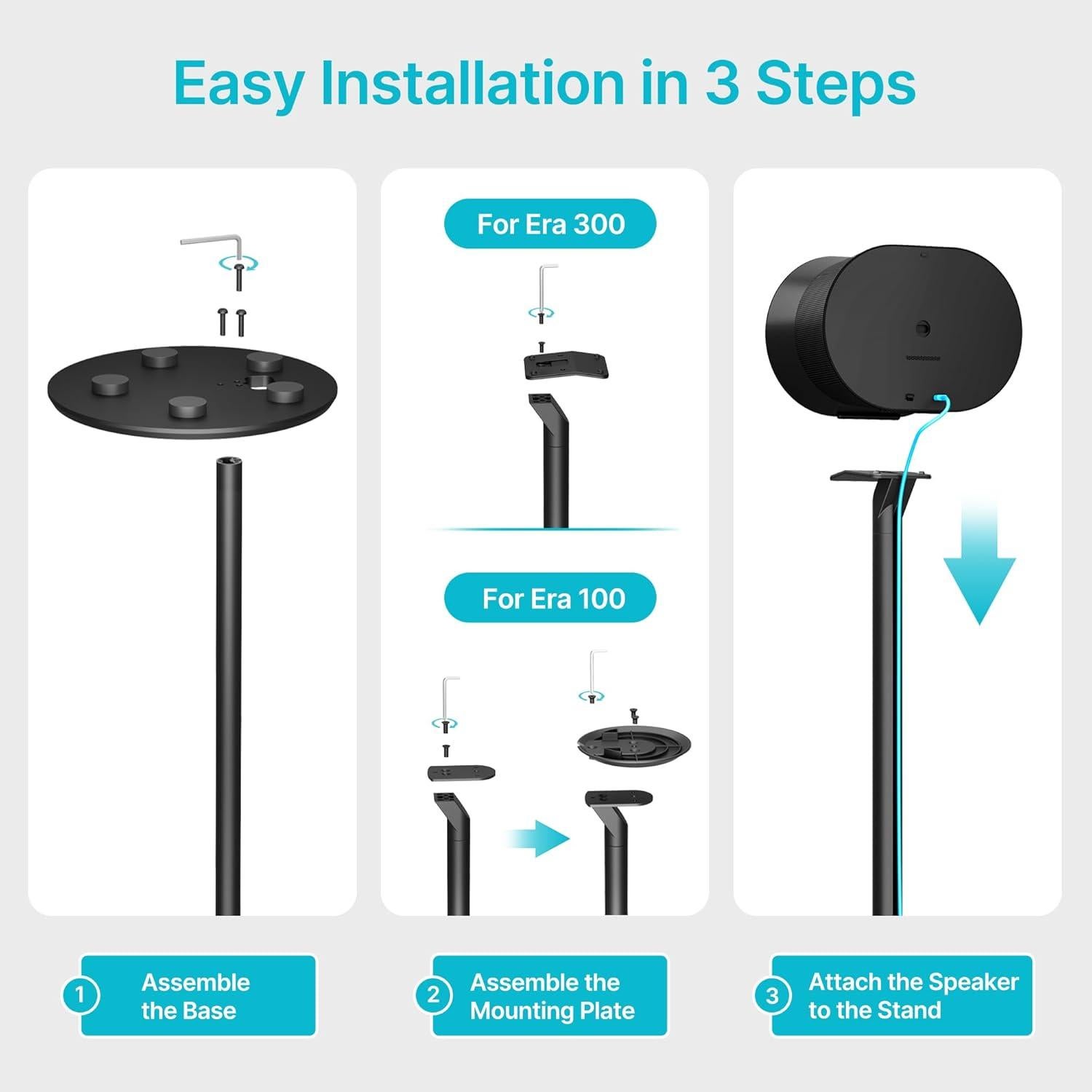 Easy Installation in 3 Steps

For Era 300

For Era 100

1 Assemble the Base

2 Assemble the Mounting Plate

3 Attach the Speaker to the Stand