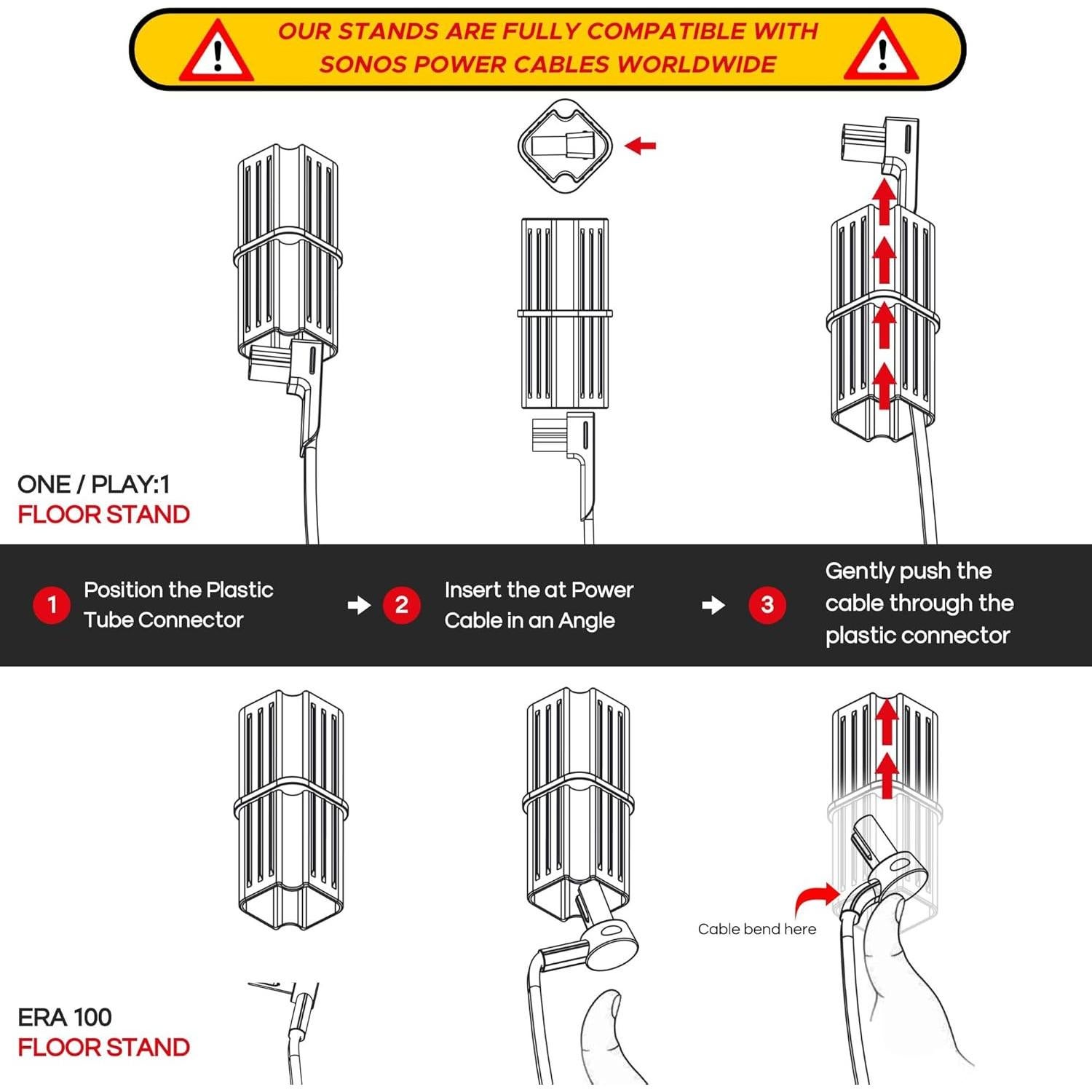 OUR STANDS ARE FULLY COMPATIBLE WITH SONOS POWER CABLES WORLDWIDE

ONE / PLAY:1
FLOOR STAND

1 Position the Plastic Tube Connector

2 Insert the at Power Cable in an Angle

3 Gently push the cable through the plastic connector

Cable bend here

ERA 100
FLOOR STAND