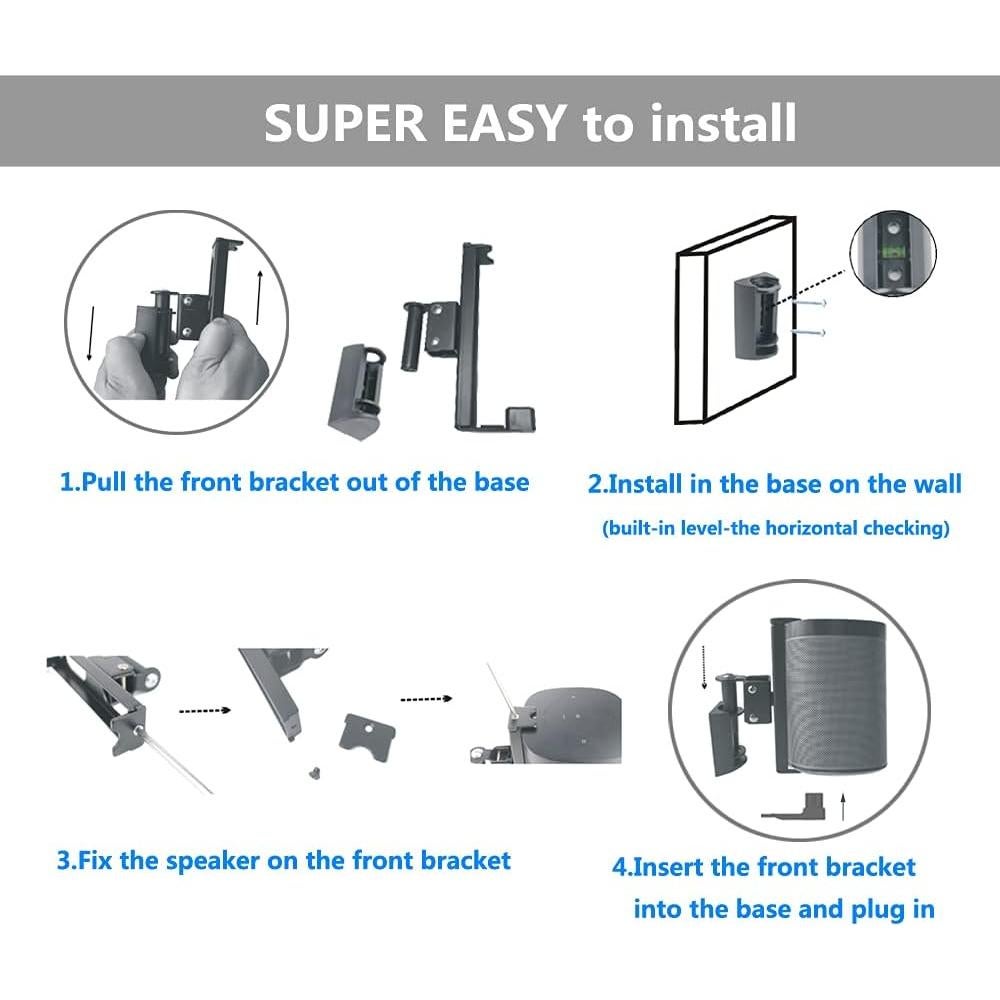 SUPER EASY to install

1.Pull the front bracket out of the base

2.Install in the base on the wall

(built-in level-the horizontal checking)

3.Fix the speaker on the front bracket

4.Insert the front bracket into the base and plug in