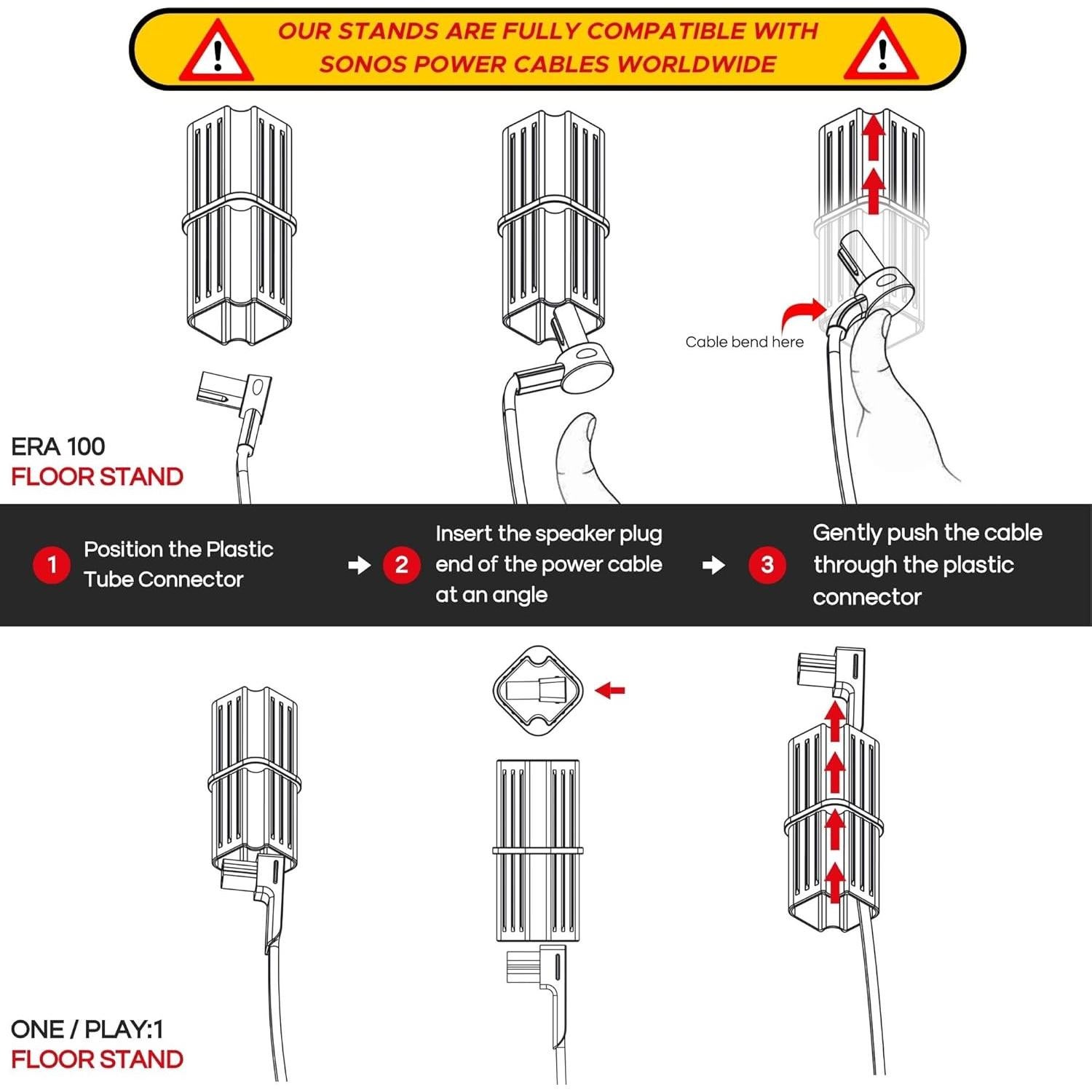 OUR STANDS ARE FULLY COMPATIBLE WITH SONOS POWER CABLES WORLDWIDE

Cable bend here

ERA 100
FLOOR STAND

1 Position the Plastic Tube Connector

2 Insert the speaker plug end of the power cable at an angle

3 Gently push the cable through the plastic connector

ONE / PLAY:1
FLOOR STAND