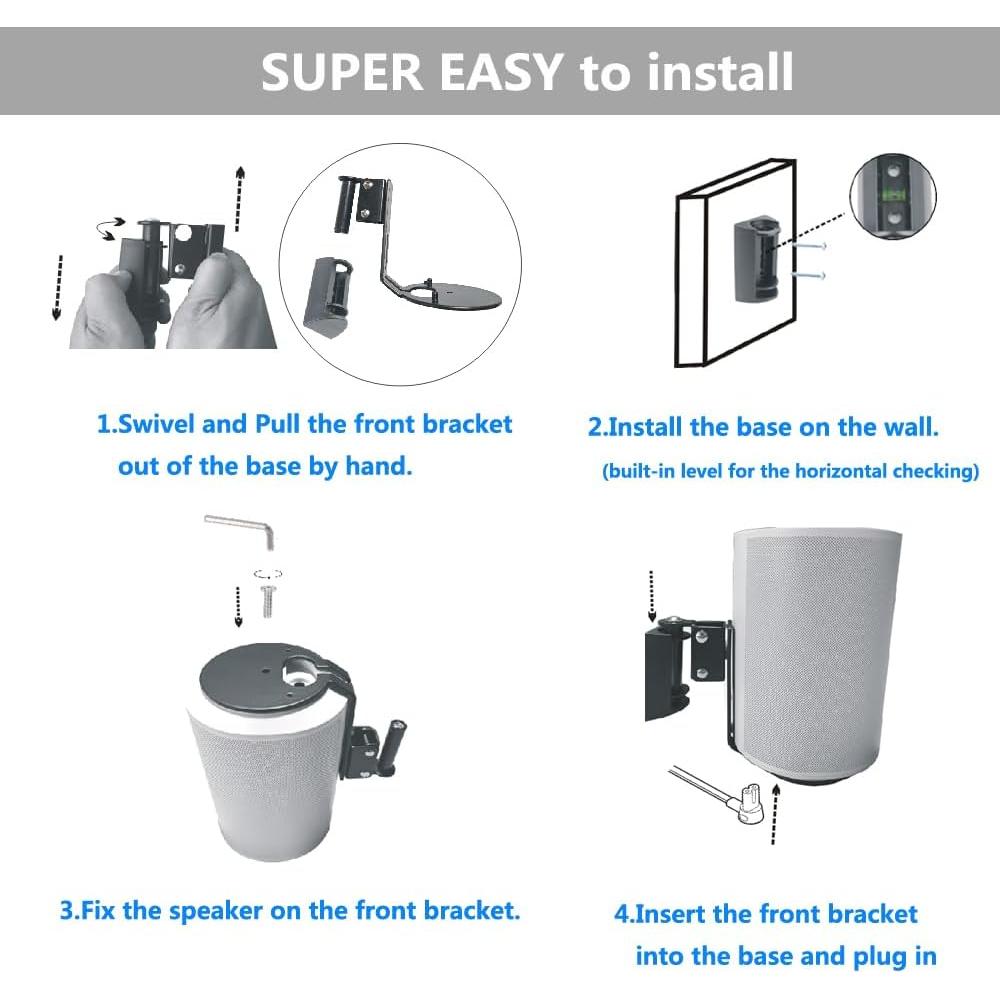 SUPER EASY to install

1.Swivel and Pull the front bracket out of the base by hand.

2.Install the base on the wall.
(built-in level for the horizontal checking)

3.Fix the speaker on the front bracket.

4.Insert the front bracket into the base and plug in