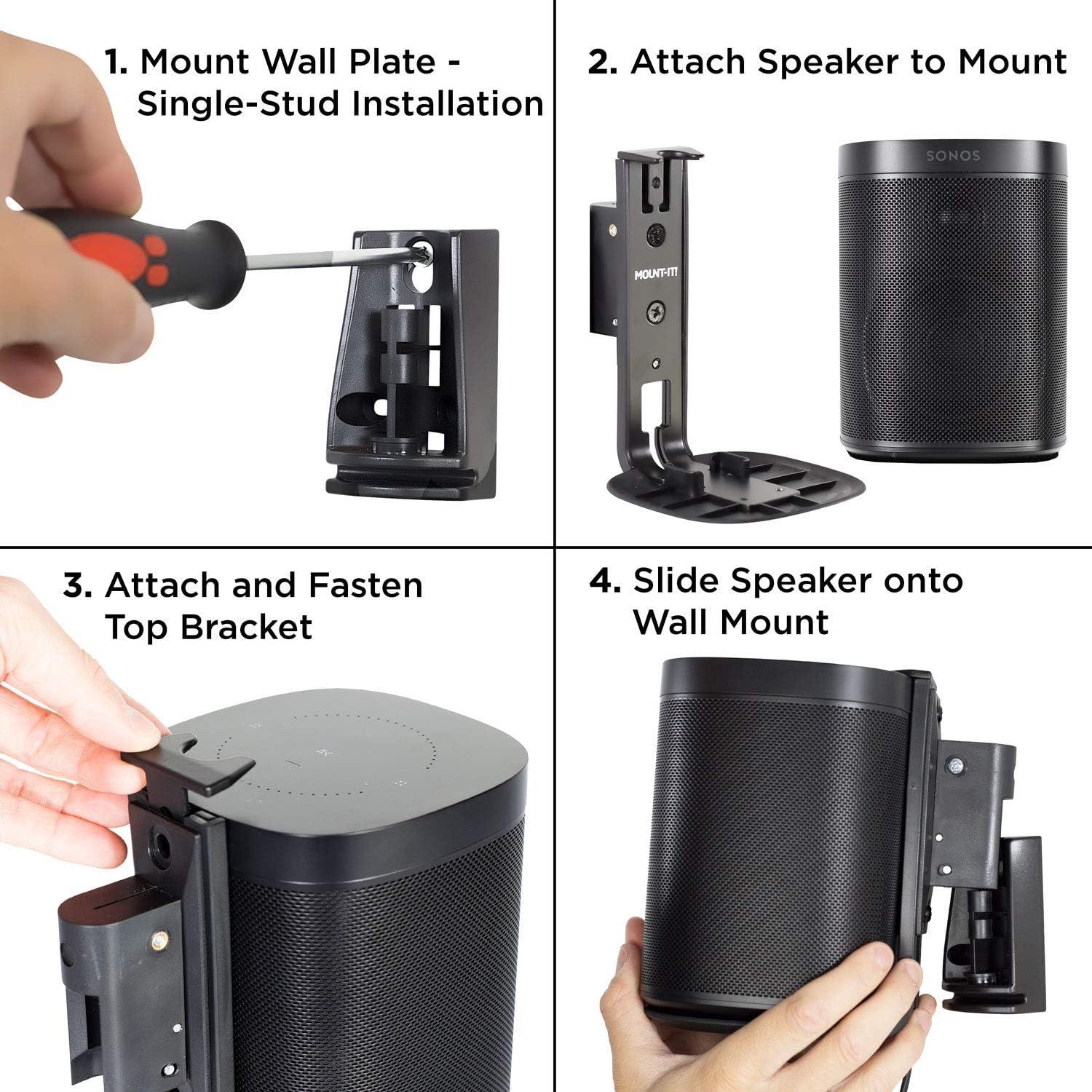 1. Mount Wall Plate - Single-Stud Installation

2. Attach Speaker to Mount

MOUNT-IT!

SONOS

3. Attach and Fasten Top Bracket

4. Slide Speaker onto Wall Mount