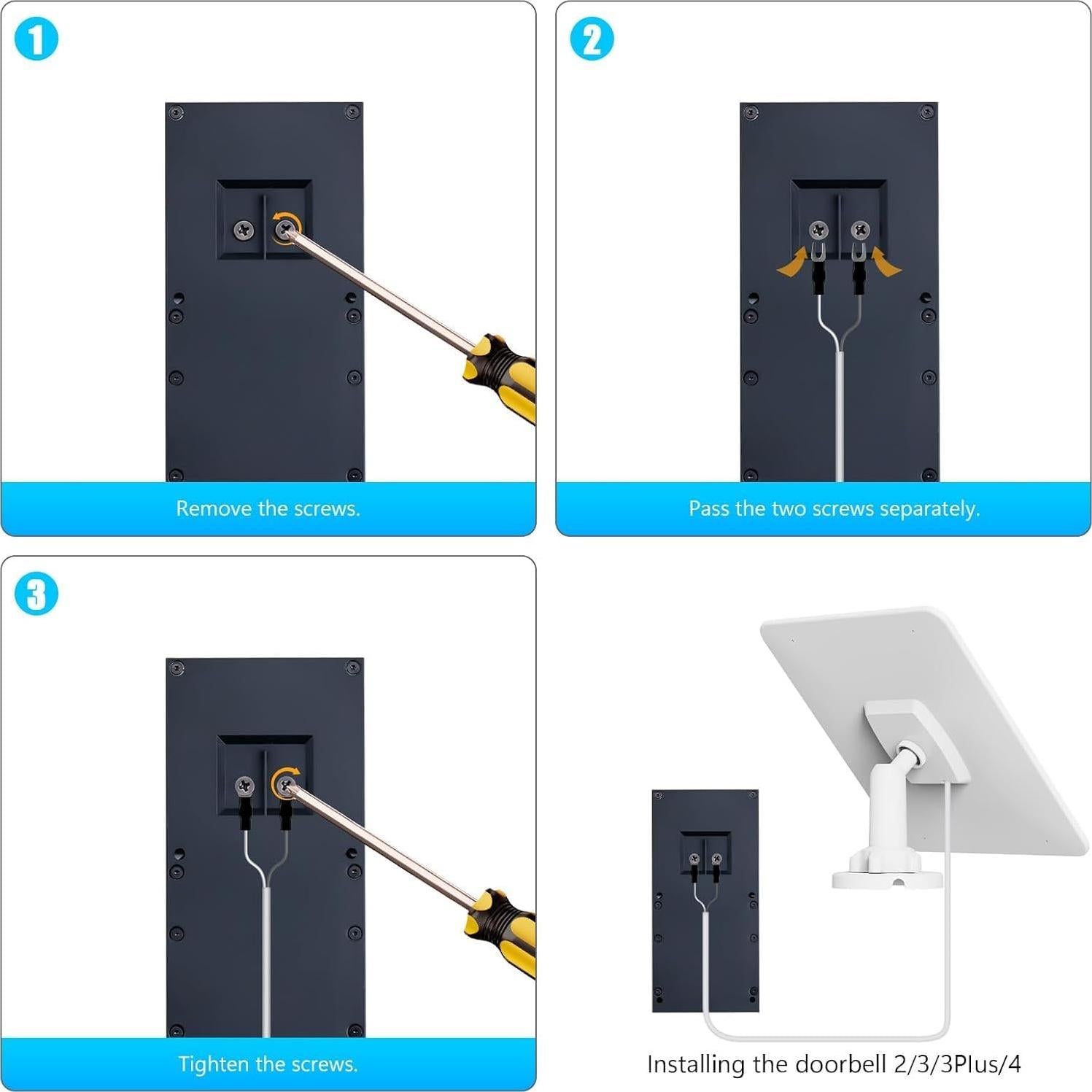 1

Remove the screws.

2

Pass the two screws separately.

3

Tighten the screws.

Installing the doorbell 2/3/3Plus/4