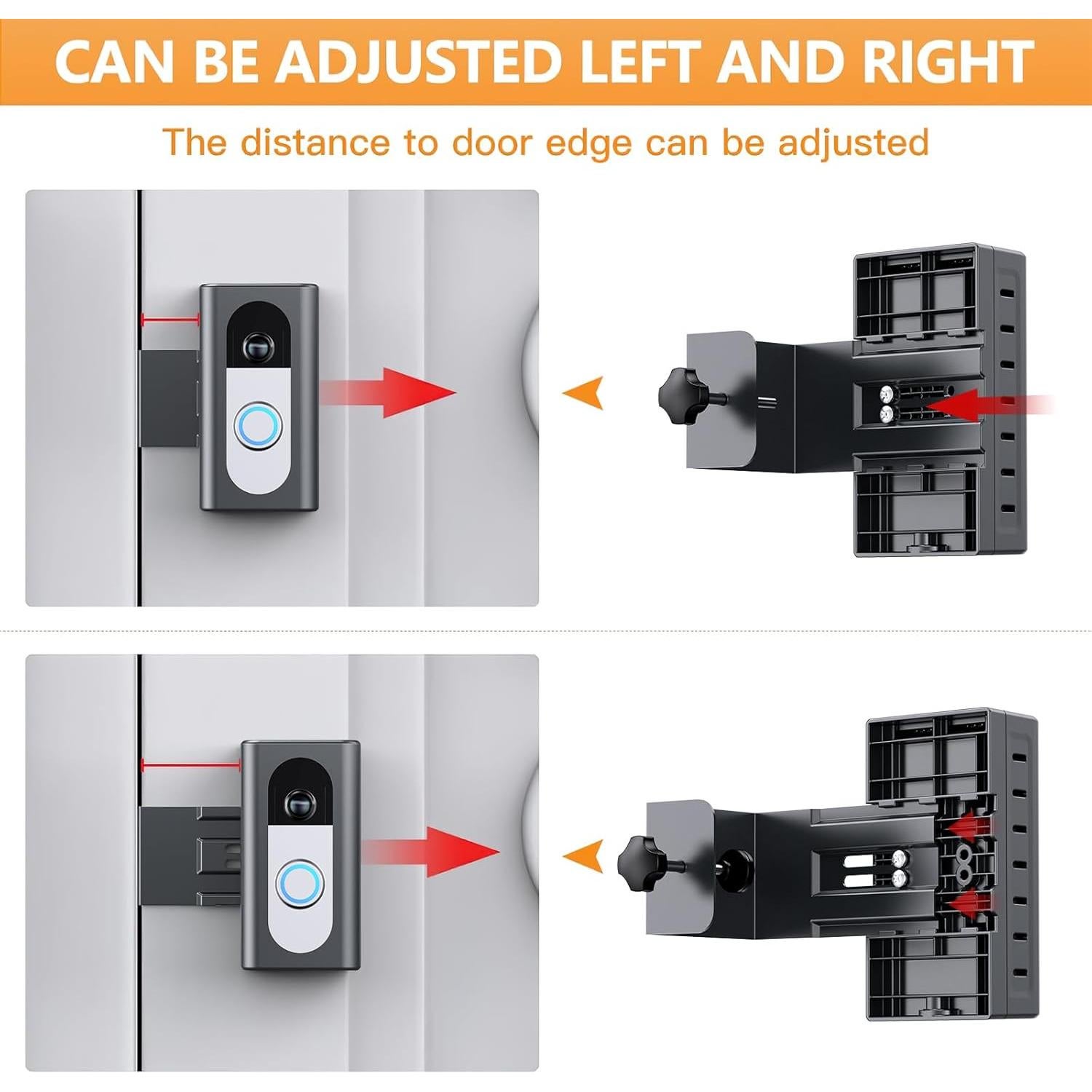 CAN BE ADJUSTED LEFT AND RIGHT

The distance to door edge can be adjusted