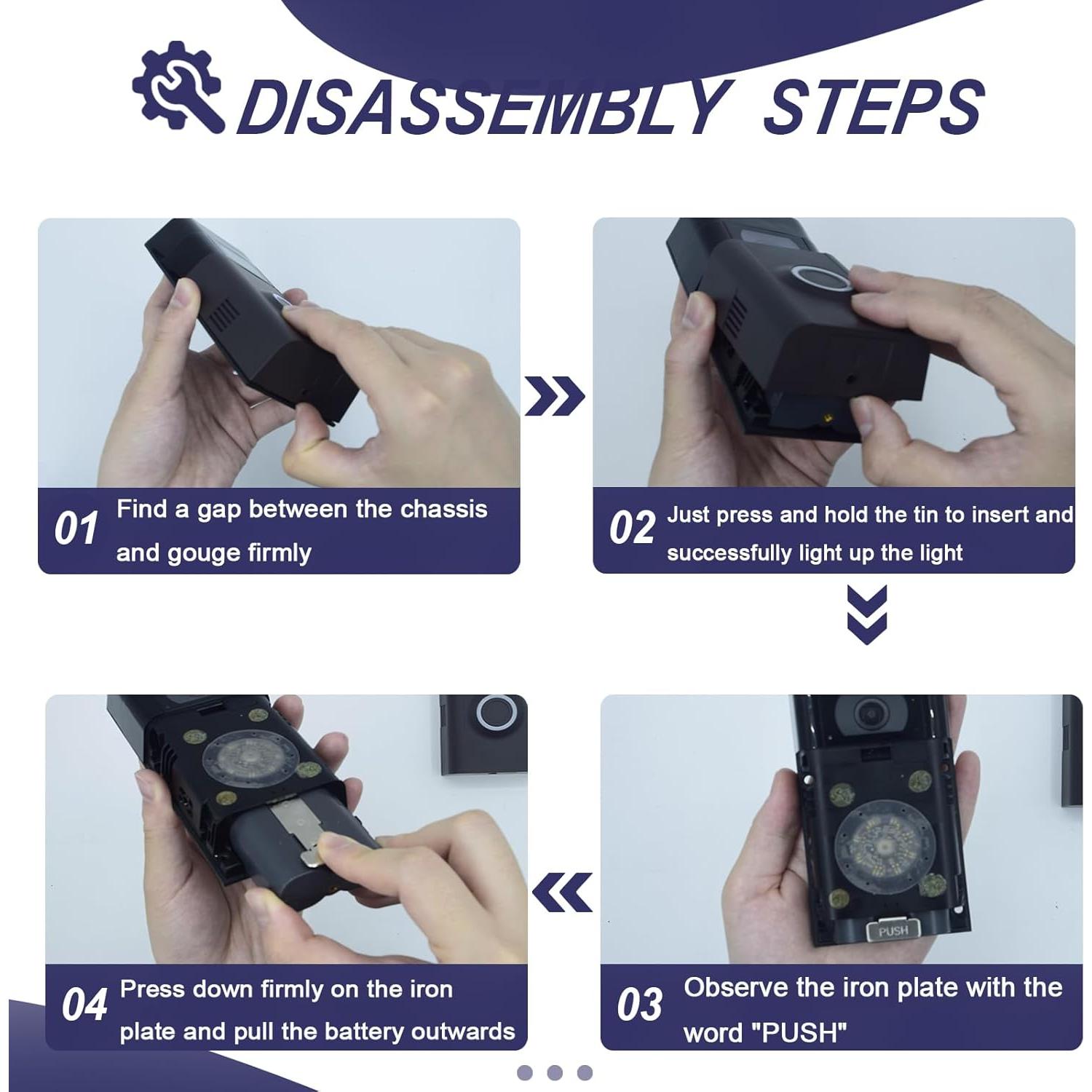 DISASSEMBLY STEPS

01 Find a gap between the chassis and gouge firmly

02 Just press and hold the tin to insert and successfully light up the light

PUSH

03 Observe the iron plate with the word "PUSH"

04 Press down firmly on the iron plate and pull the battery outwards