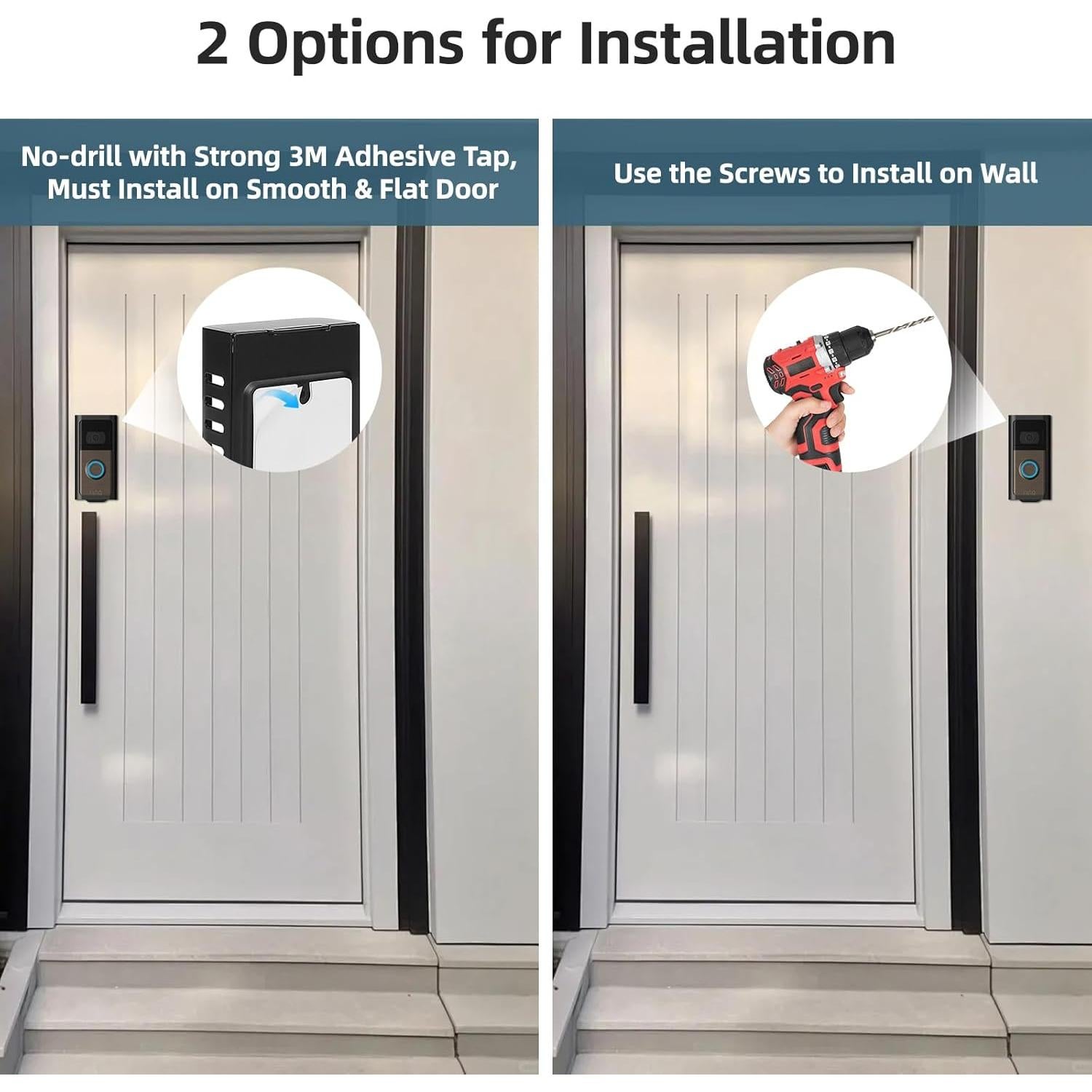 2 Options for Installation

No-drill with Strong 3M Adhesive Tap, Must Install on Smooth & Flat Door

Use the Screws to Install on Wall