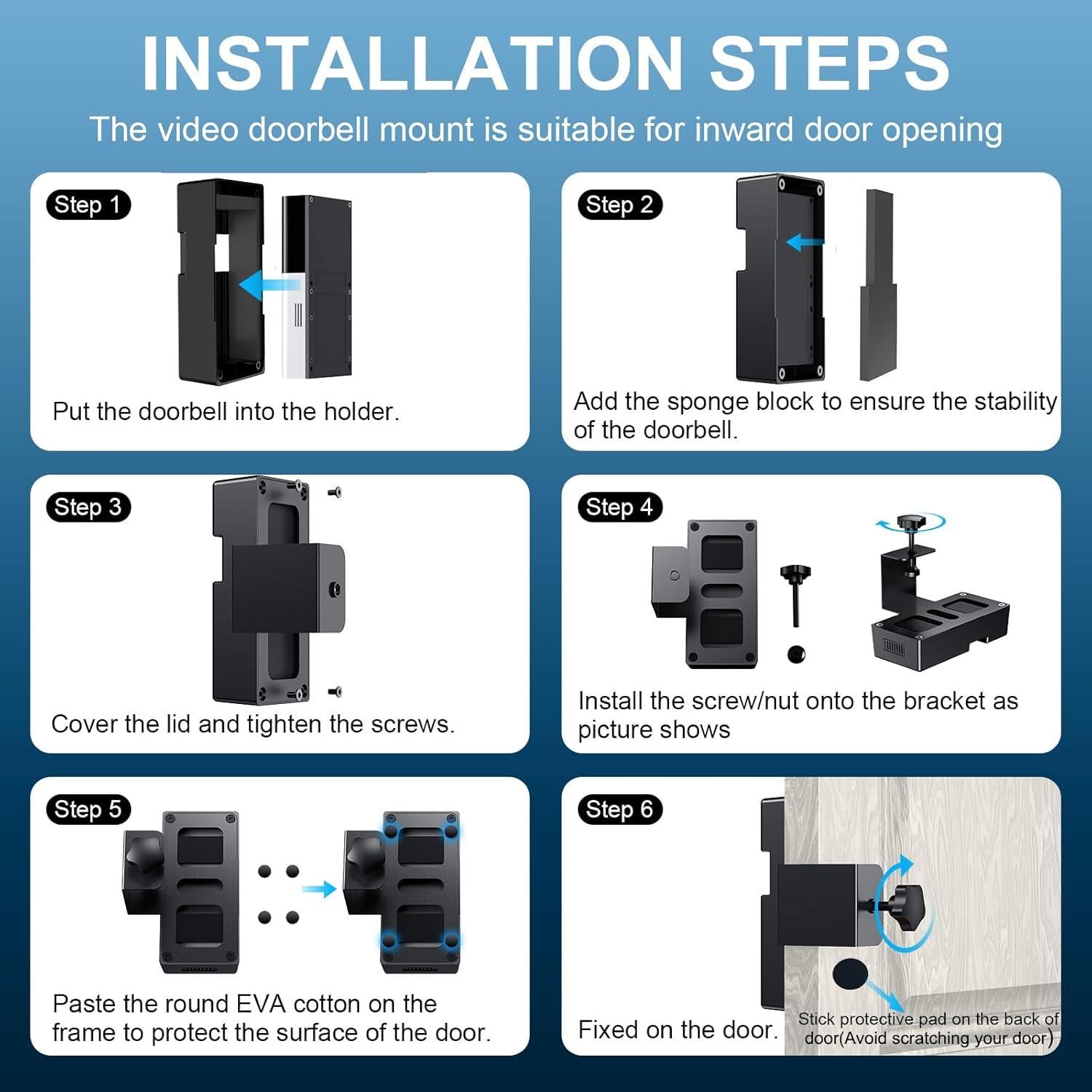 INSTALLATION STEPS

The video doorbell mount is suitable for inward door opening

Step 1

Put the doorbell into the holder.

Step 2

Add the sponge block to ensure the stability of the doorbell.

Step 3

Cover the lid and tighten the screws.

Step 4

Install the screw/nut onto the bracket as picture shows

Step 5

Paste the round EVA cotton on the frame to protect the surface of the door.

Step 6

Fixed on the door.

Stick protective pad on the back of door(Avoid scratching your door)