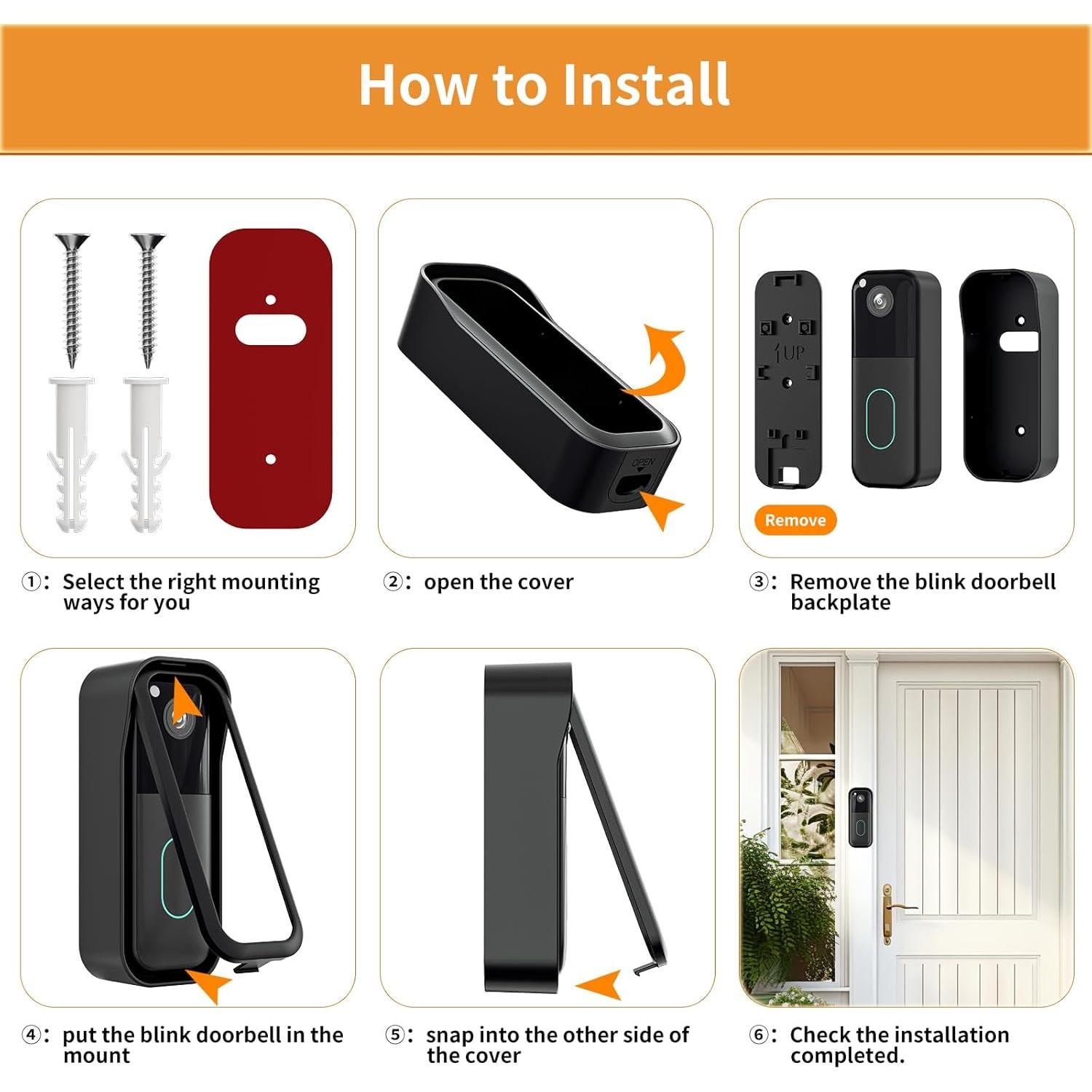 How to Install

OPEN

UP

Remove

①: Select the right mounting ways for you

②: open the cover

③: Remove the blink doorbell backplate

④: put the blink doorbell in the mount

⑤: snap into the other side of the cover

⑥: Check the installation completed.