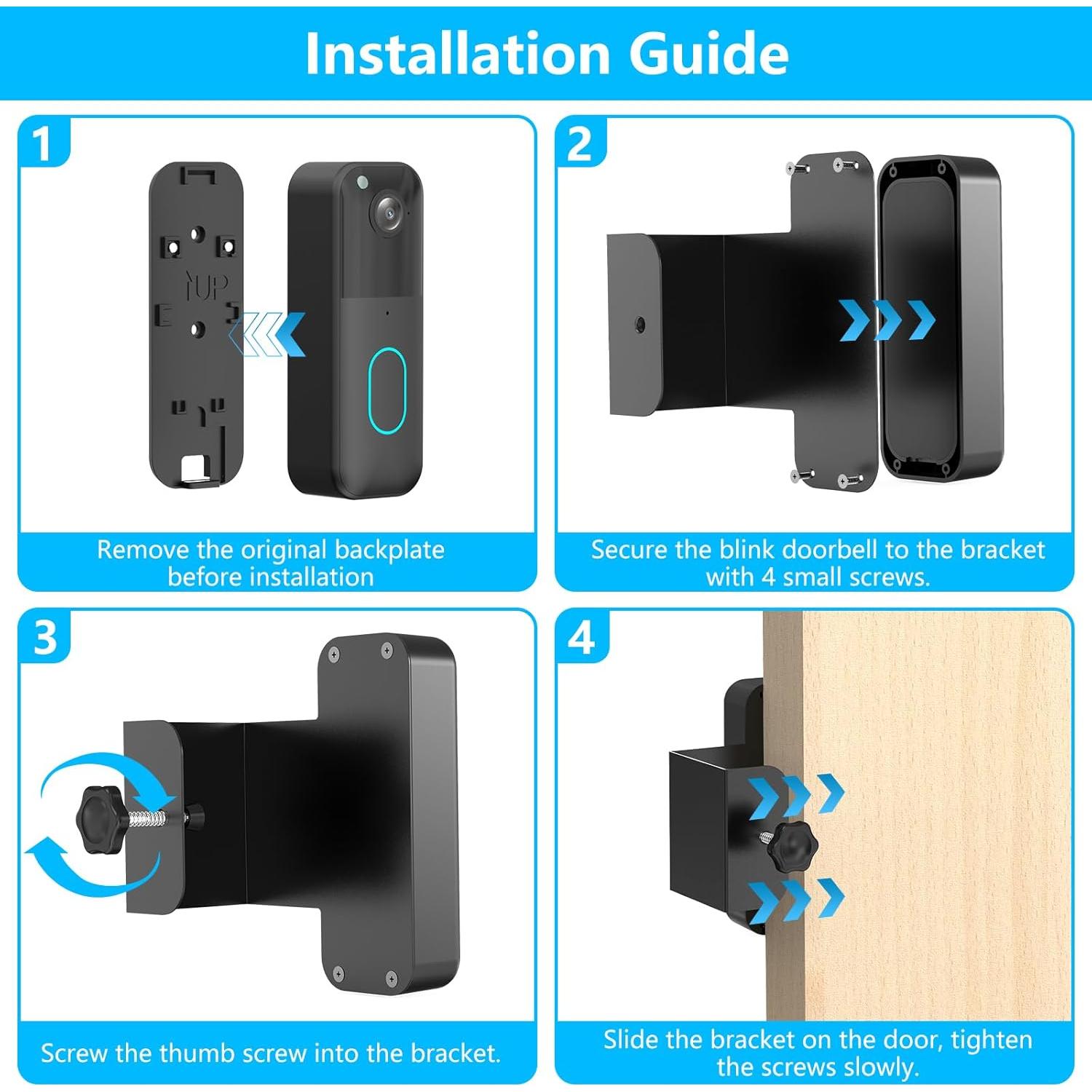 Installation Guide

1

UP

Remove the original backplate before installation

2

Secure the blink doorbell to the bracket with 4 small screws.

3

Screw the thumb screw into the bracket.

4

Slide the bracket on the door, tighten the screws slowly.