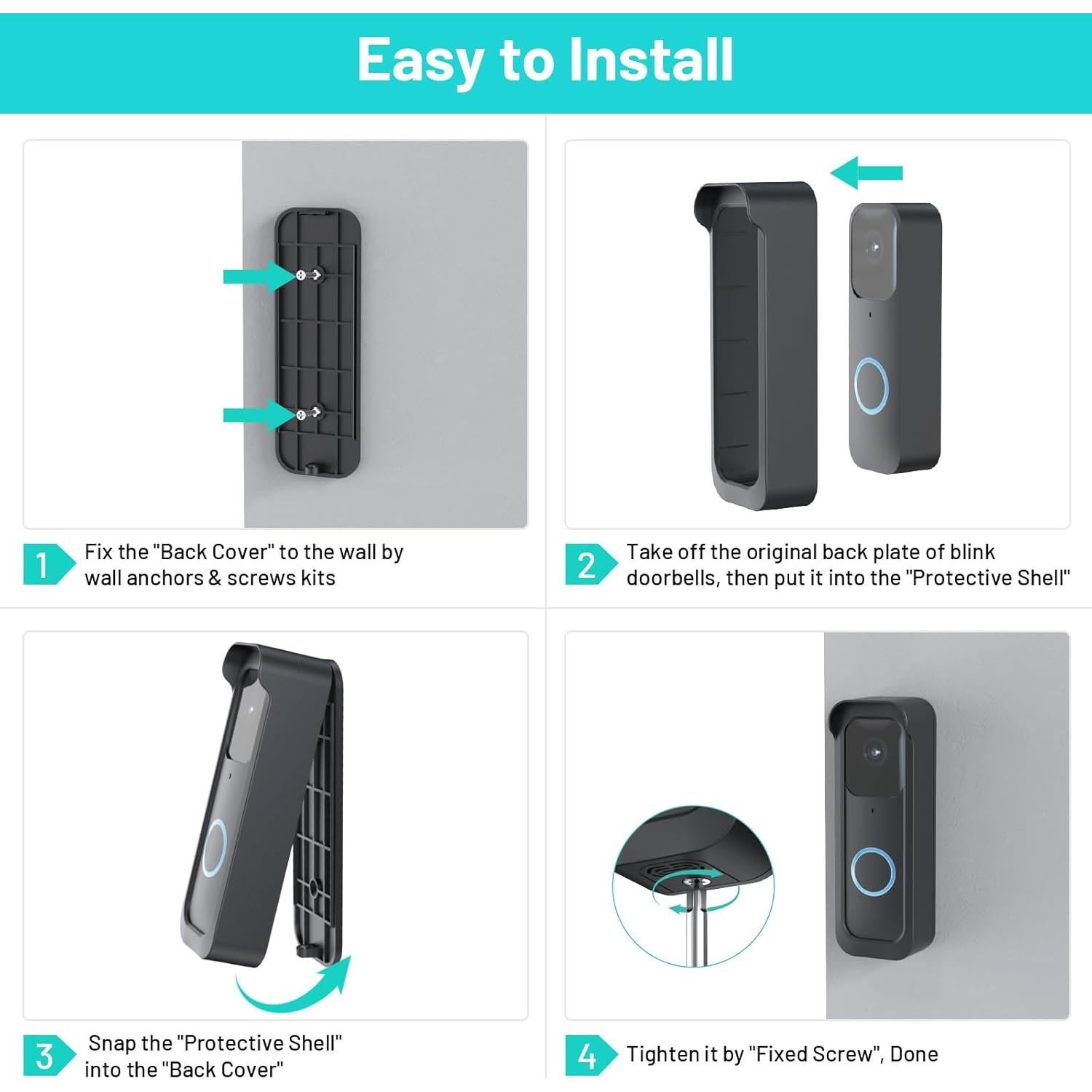 Easy to Install

1 Fix the "Back Cover" to the wall by wall anchors & screws kits

2 Take off the original back plate of blink doorbells, then put it into the "Protective Shell"

3 Snap the "Protective Shell" into the "Back Cover"

4 Tighten it by "Fixed Screw", Done