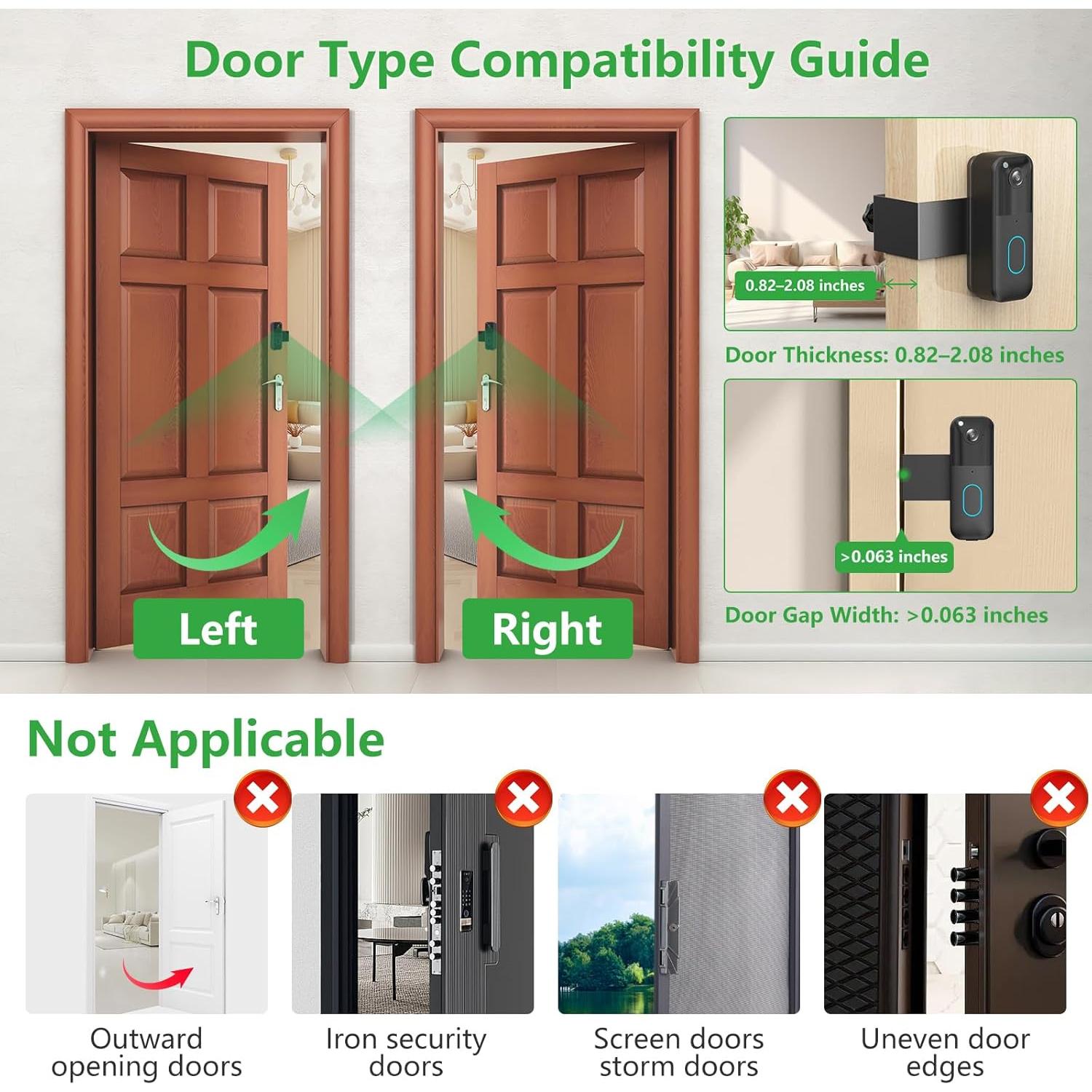 Door Type Compatibility Guide

Left

Right

0.82–2.08 inches

Door Thickness: 0.82–2.08 inches

>0.063 inches

Door Gap Width: >0.063 inches

Not Applicable

Outward opening doors

Iron security doors

Screen doors storm doors

Uneven door edges