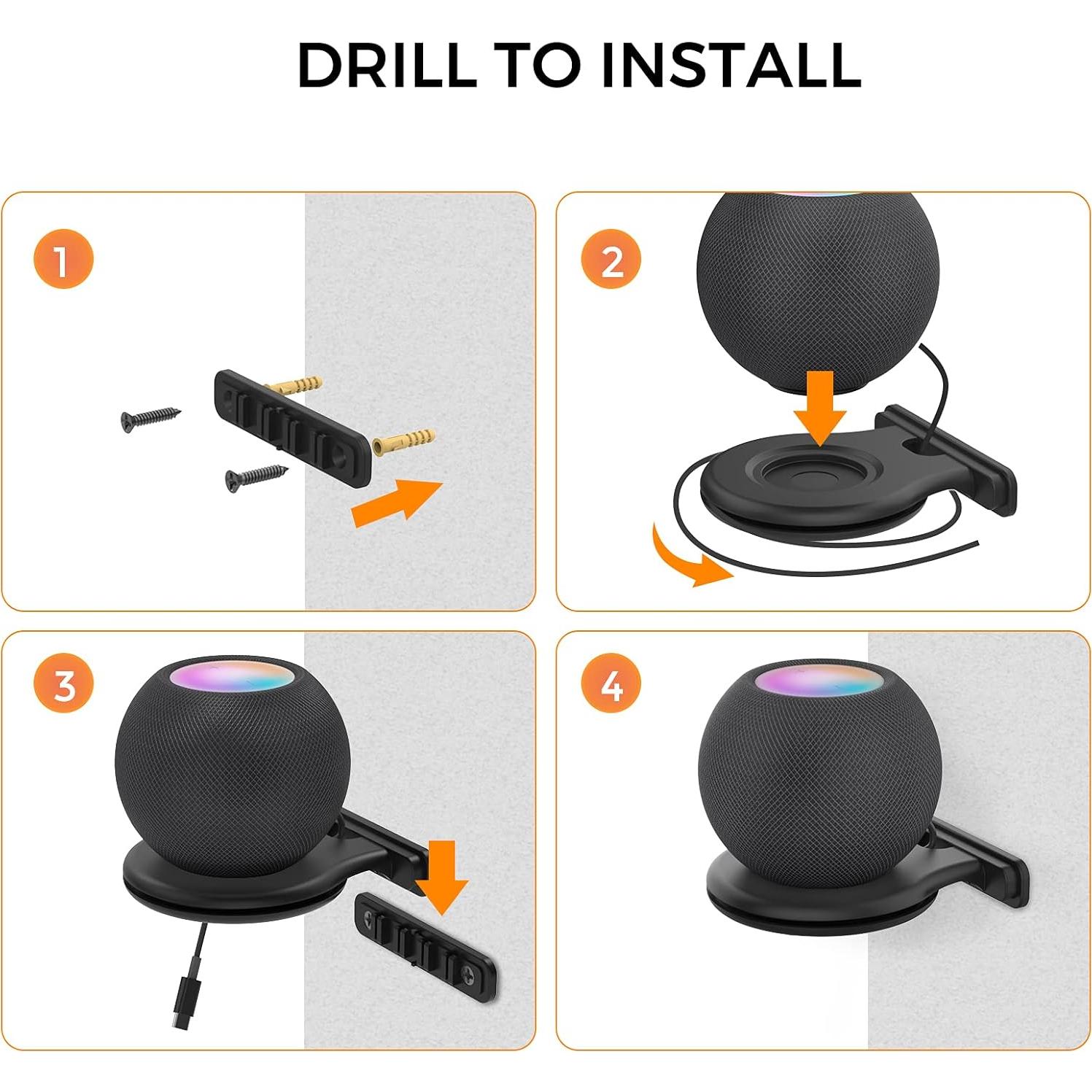 DRILL TO INSTALL

1

2

3

4