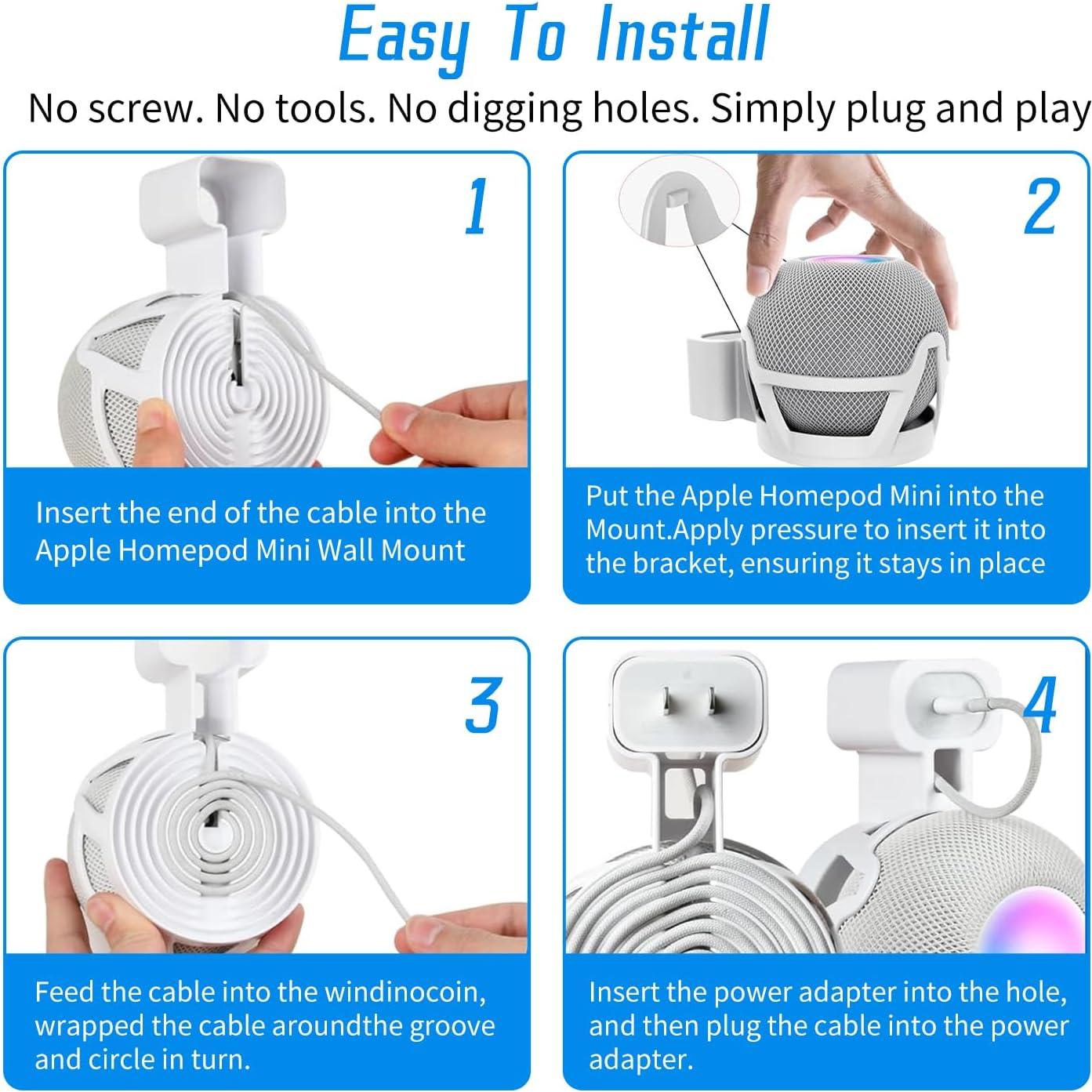 Easy To Install

No screw. No tools. No digging holes. Simply plug and play

1

Insert the end of the cable into the Apple Homepod Mini Wall Mount

2

Put the Apple Homepod Mini into the Mount.Apply pressure to insert it into the bracket, ensuring it stays in place

3

Feed the cable into the windinocoin, wrapped the cable aroundthe groove and circle in turn.

4

Insert the power adapter into the hole, and then plug the cable into the power adapter.