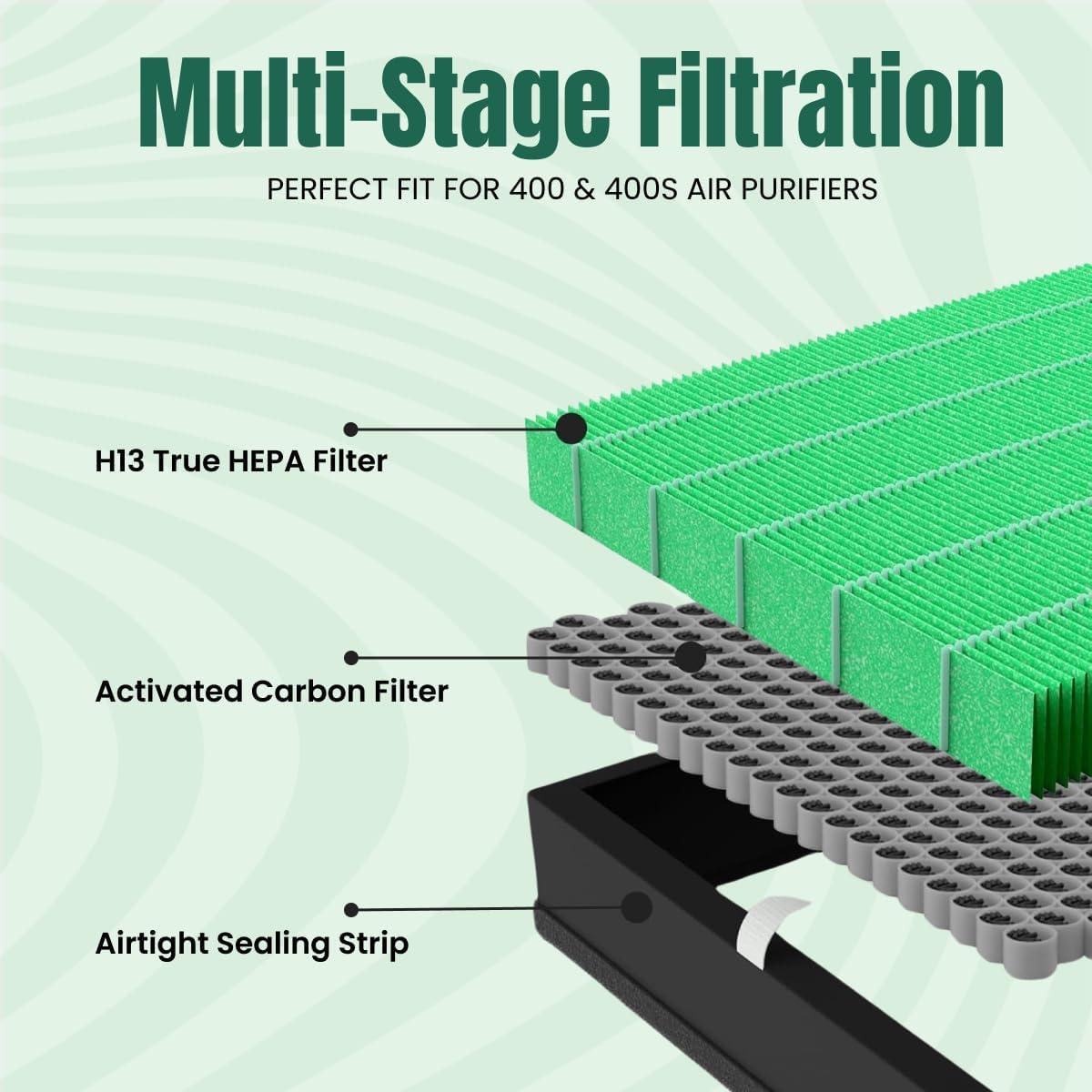 Multi-Stage Filtration

PERFECT FIT FOR 400 & 400S AIR PURIFIERS

H13 True HEPA Filter

Activated Carbon Filter

Airtight Sealing Strip