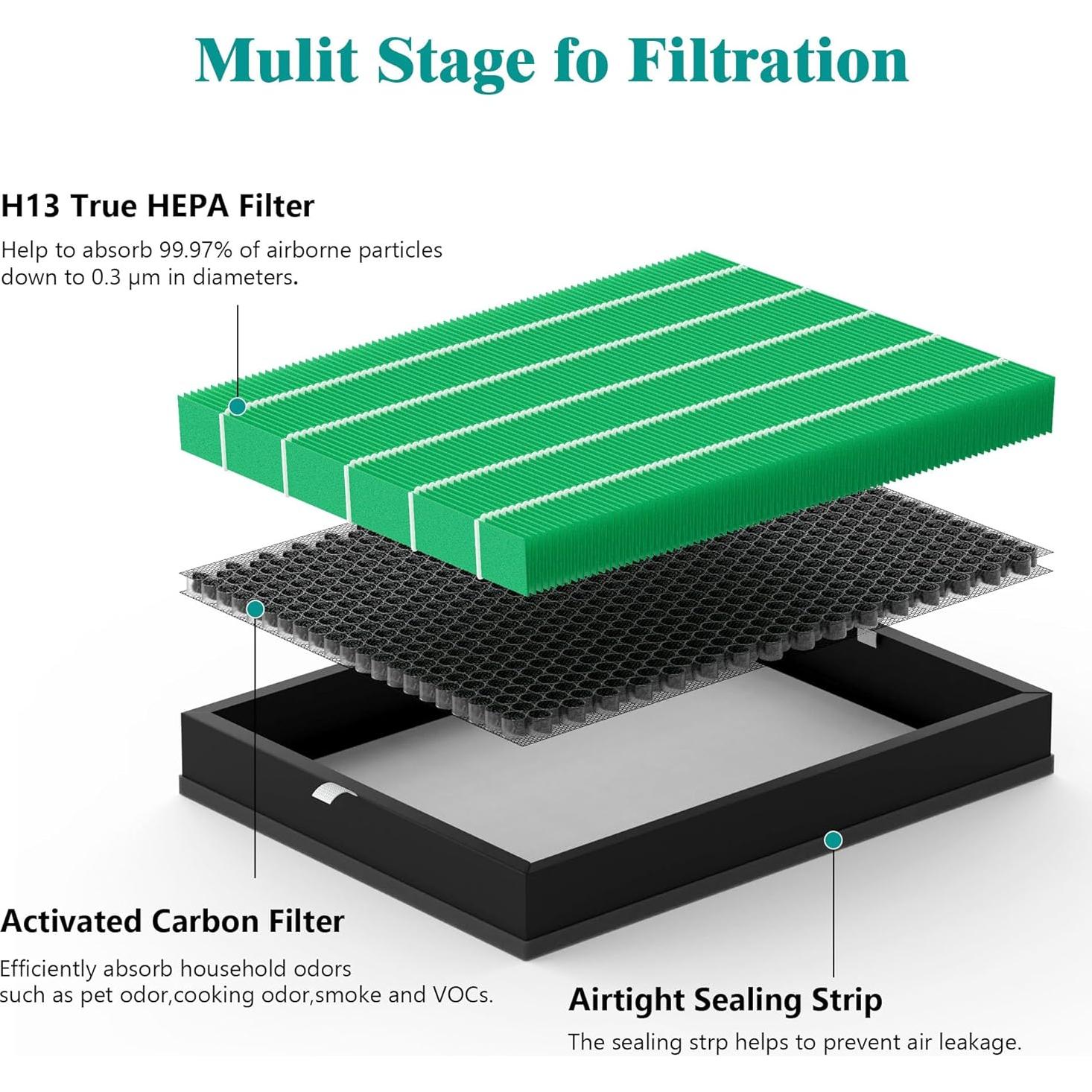 Mulit Stage fo Filtration

H13 True HEPA Filter

Help to absorb 99.97% of airborne particles down to 0.3 μm in diameters.

Activated Carbon Filter

Efficiently absorb household odors such as pet odor,cooking odor,smoke and VOCs.

Airtight Sealing Strip

The sealing strp helps to prevent air leakage.