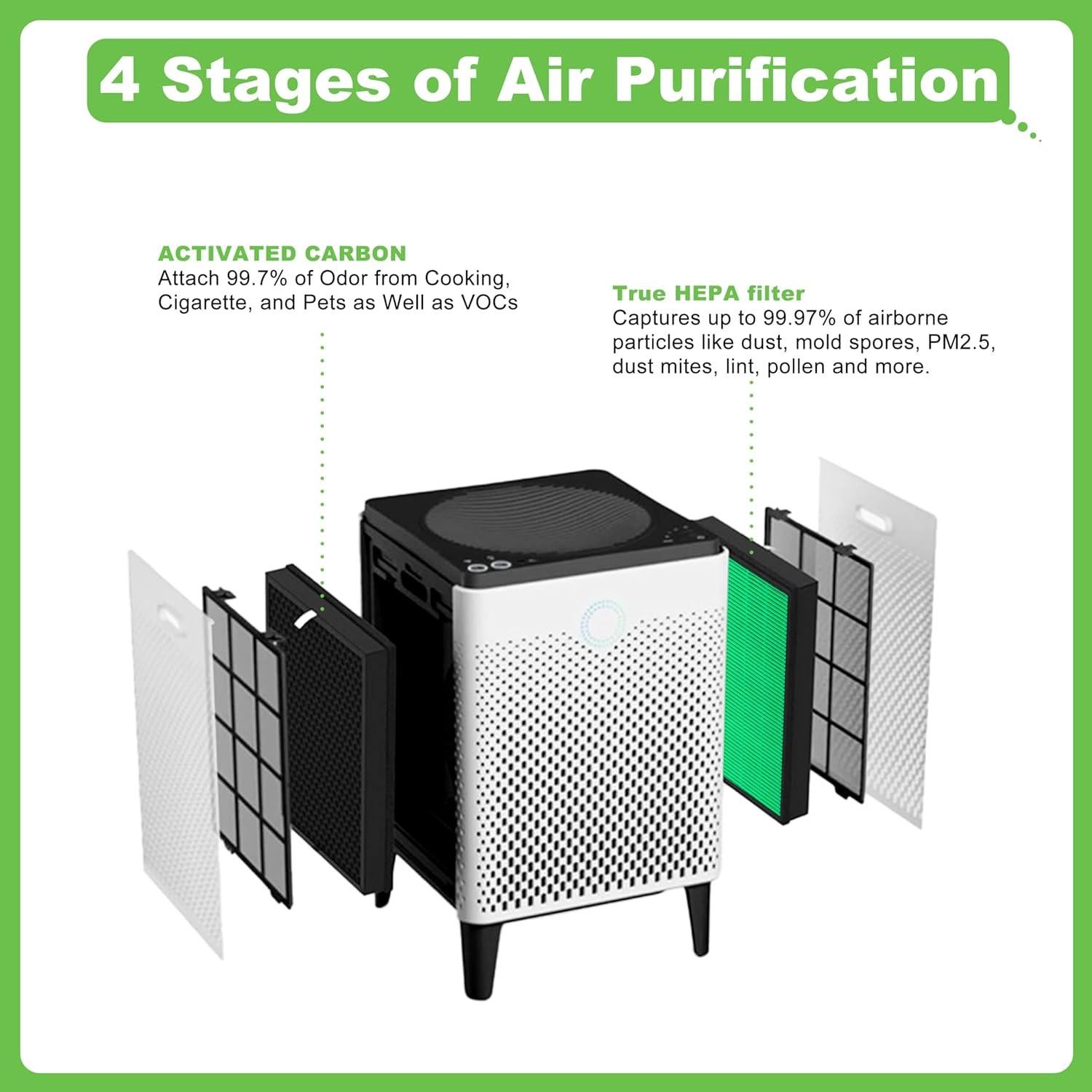 4 Stages of Air Purification

ACTIVATED CARBON
Attach 99.7% of Odor from Cooking, Cigarette, and Pets as Well as VOCs

True HEPA filter
Captures up to 99.97% of airborne particles like dust, mold spores, PM2.5, dust mites, lint, pollen and more.