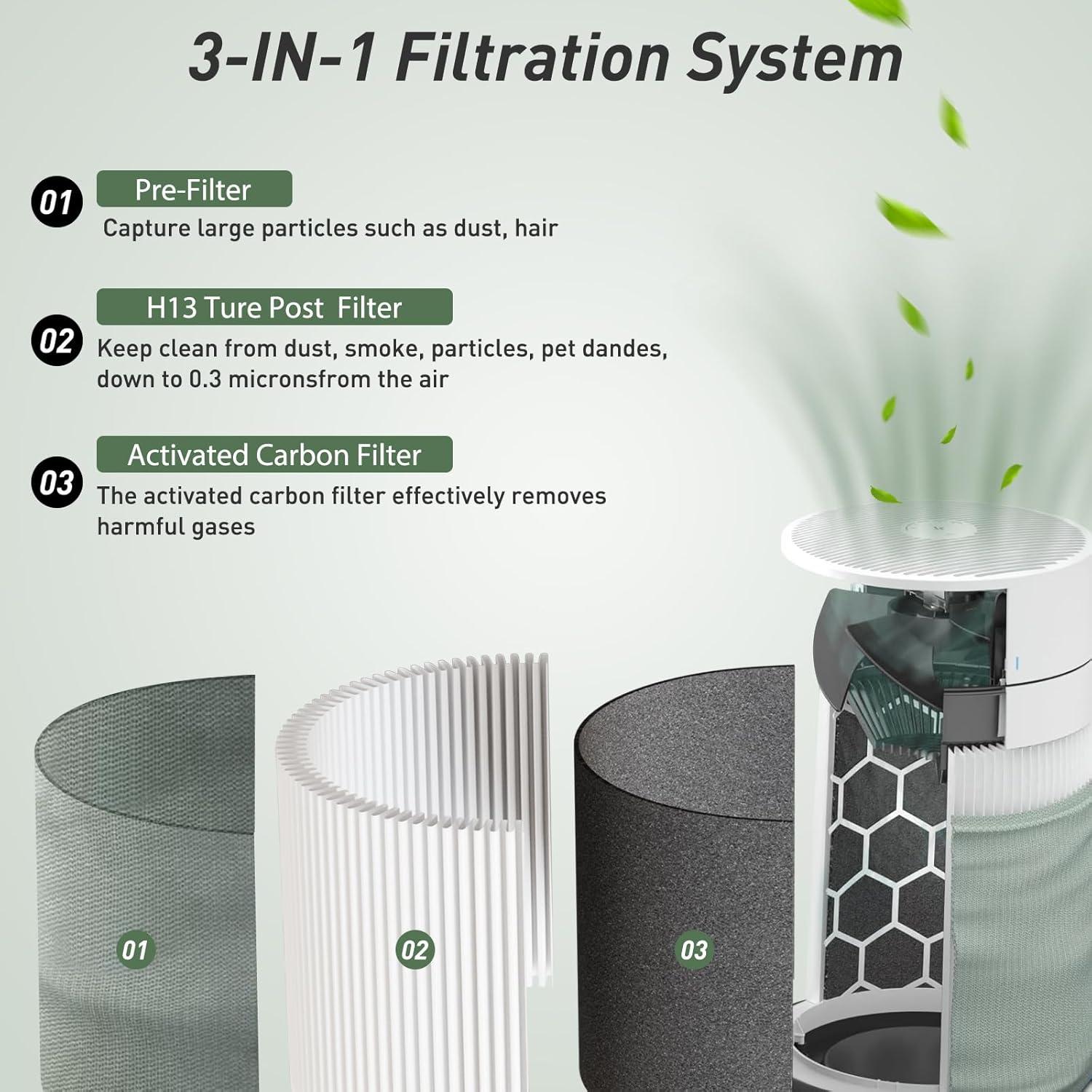 3-IN-1 Filtration System

01 Pre-Filter
Capture large particles such as dust, hair

02 H13 Ture Post Filter
Keep clean from dust, smoke, particles, pet dandes, down to 0.3 micronsfrom the air

03 Activated Carbon Filter
The activated carbon filter effectively removes harmful gases

01

02

03