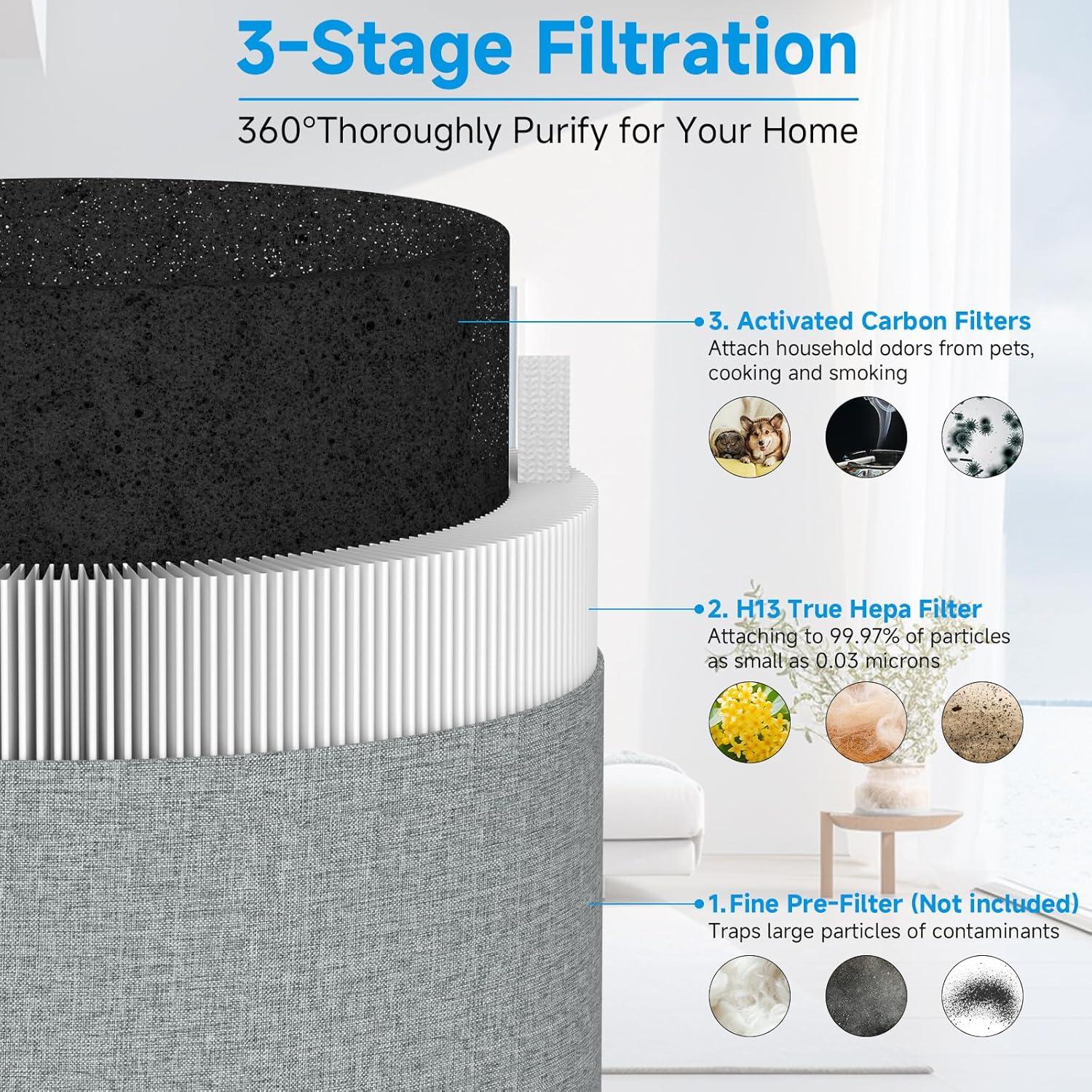 3-Stage Filtration

360°Thoroughly Purify for Your Home

3. Activated Carbon Filters
Attach household odors from pets, cooking and smoking

2. H13 True Hepa Filter
Attaching to 99.97% of particles as small as 0.03 microns

1.Fine Pre-Filter (Not included)
Traps large particles of contaminants