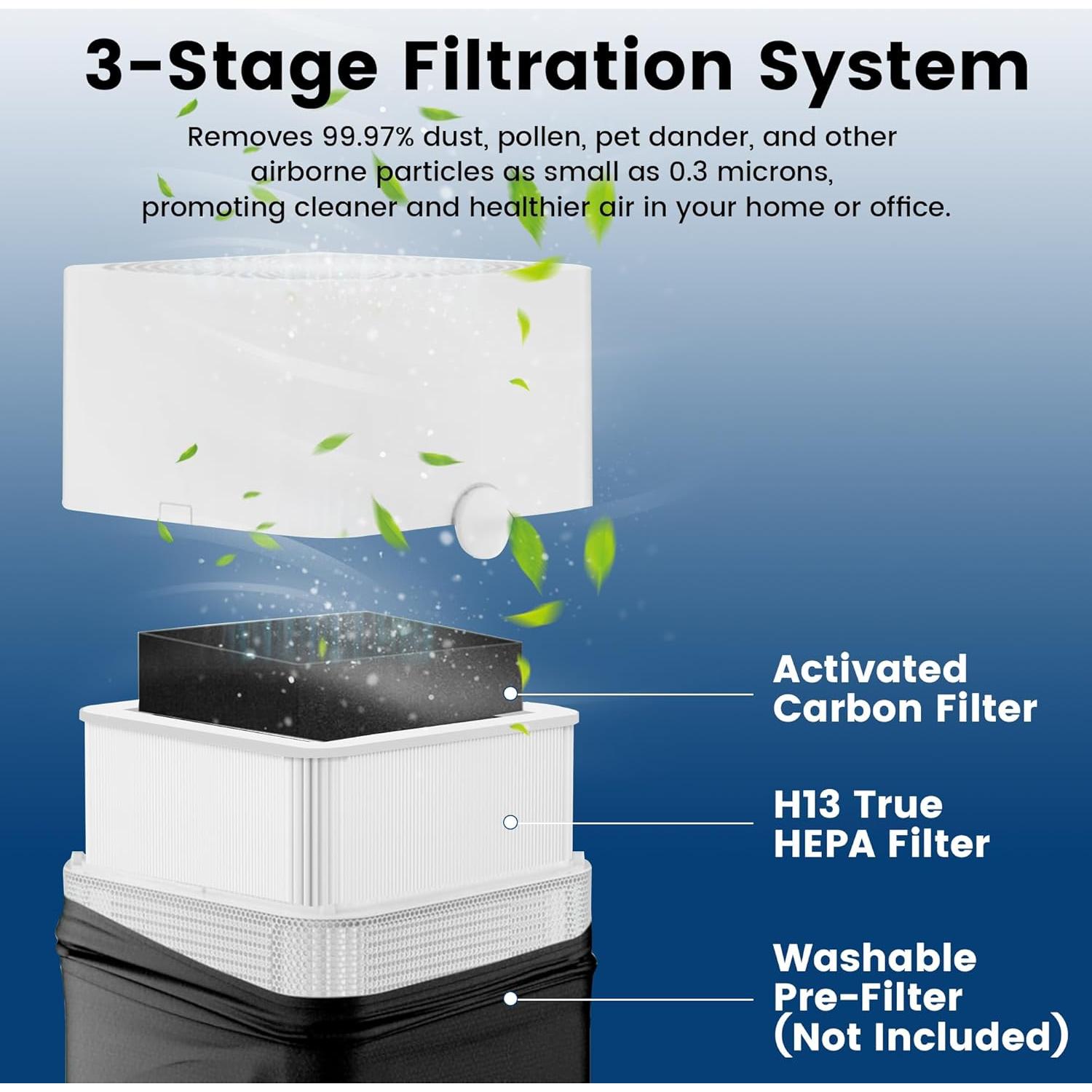 3-Stage Filtration System

Removes 99.97% dust, pollen, pet dander, and other airborne particles as small as 0.3 microns, promoting cleaner and healthier air in your home or office.

Activated Carbon Filter

H13 True HEPA Filter

Washable Pre-Filter (Not Included)