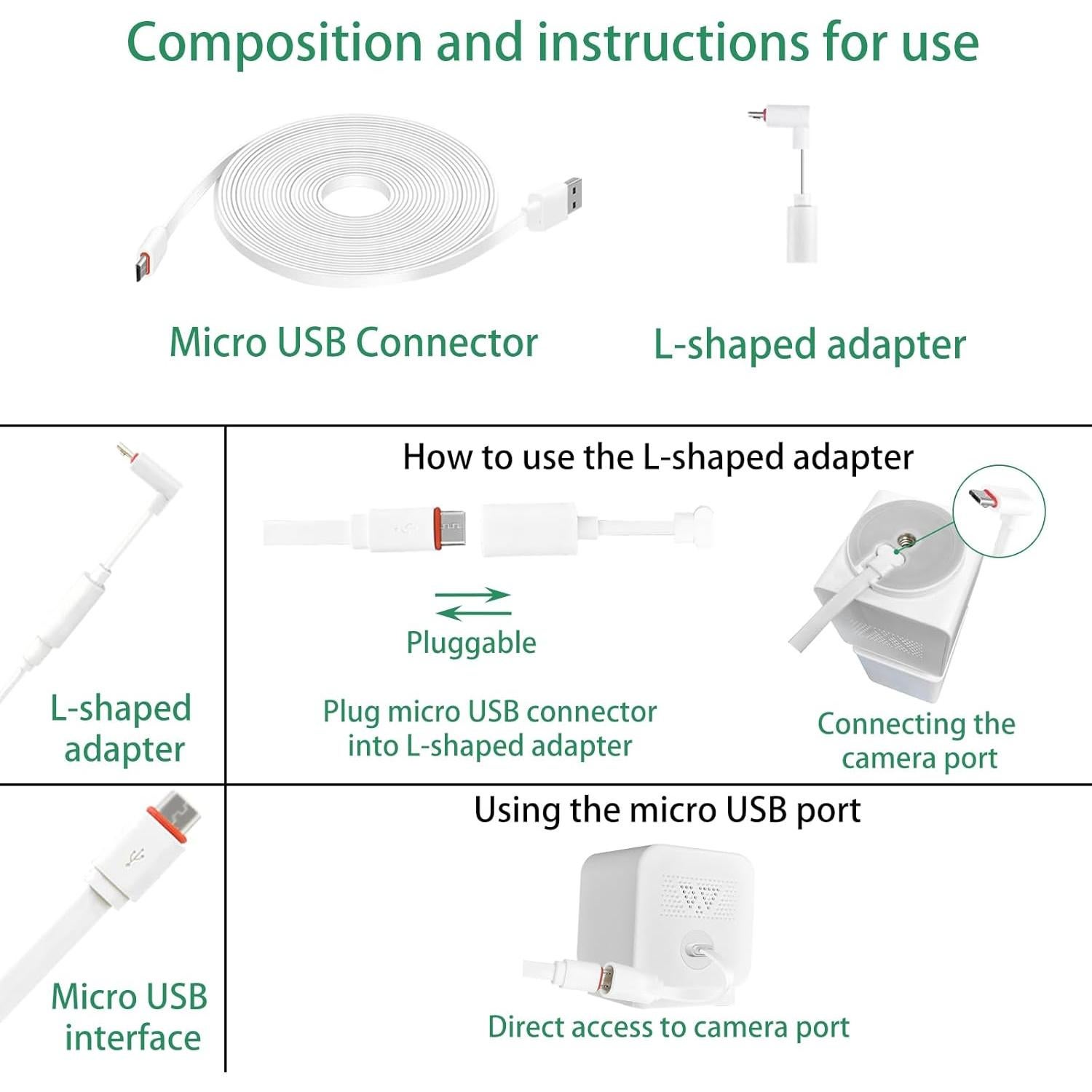 Composition and instructions for use

Micro USB Connector

L-shaped adapter

L-shaped adapter

How to use the L-shaped adapter

Pluggable

Plug micro USB connector into L-shaped adapter

Connecting the camera port

Micro USB interface

Using the micro USB port

Direct access to camera port