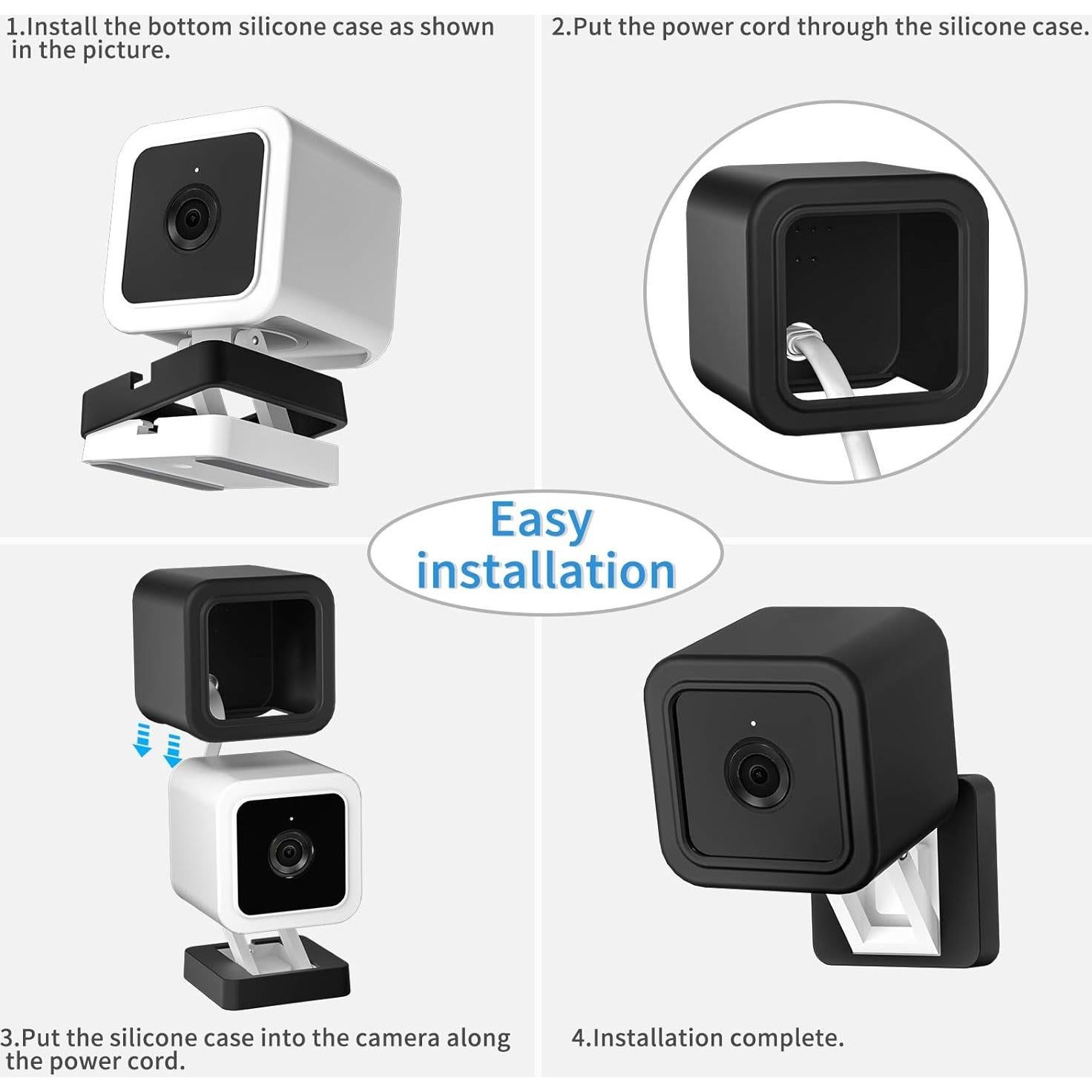 1.Install the bottom silicone case as shown in the picture.

2.Put the power cord through the silicone case.

Easy installation

3.Put the silicone case into the camera along the power cord.

4.Installation complete.