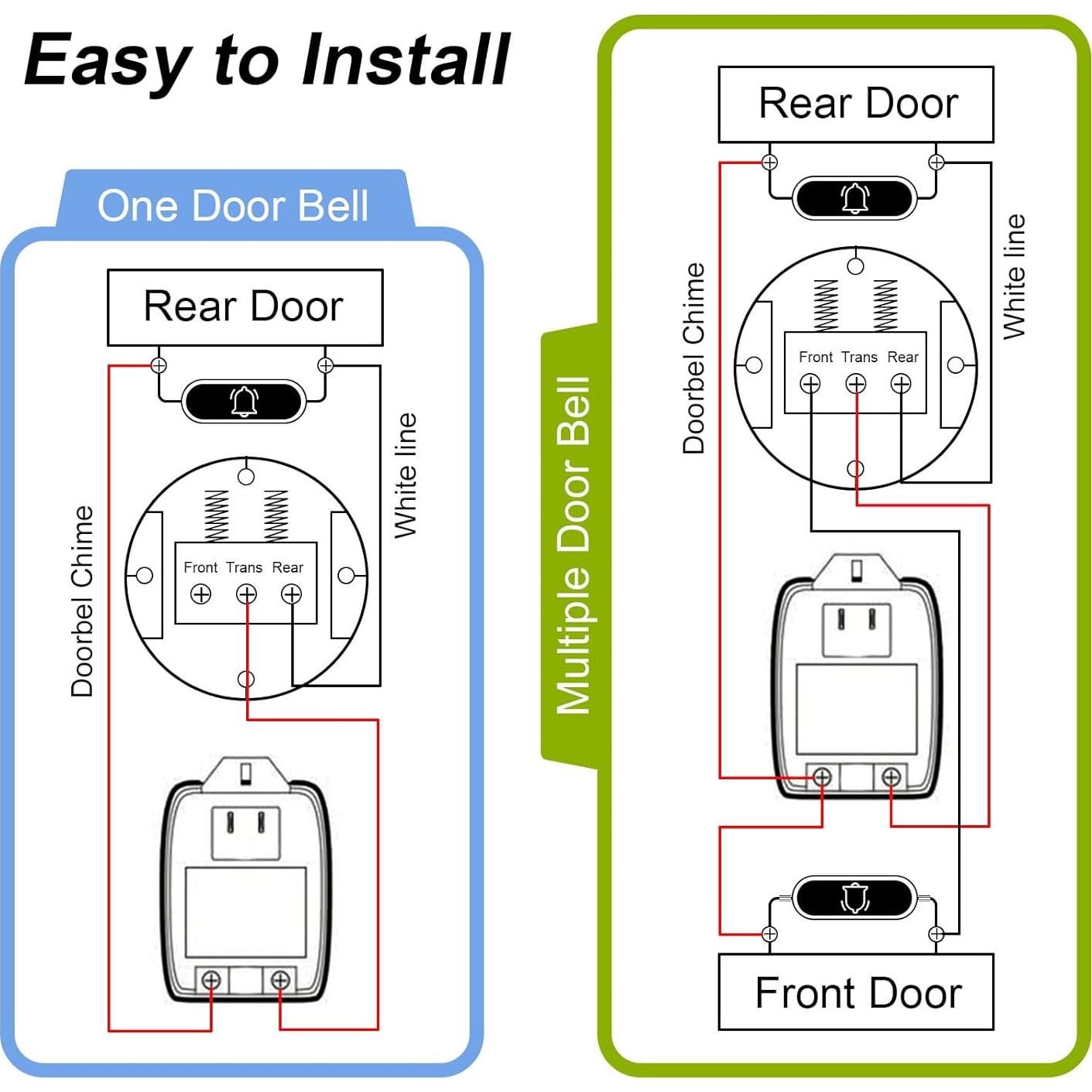 Easy to Install

One Door Bell

Rear Door

Doorbel Chime

White line

Front Trans Rear

Multiple Door Bell

Rear Door

Doorbel Chime

White line

Front Trans Rear

Front Door