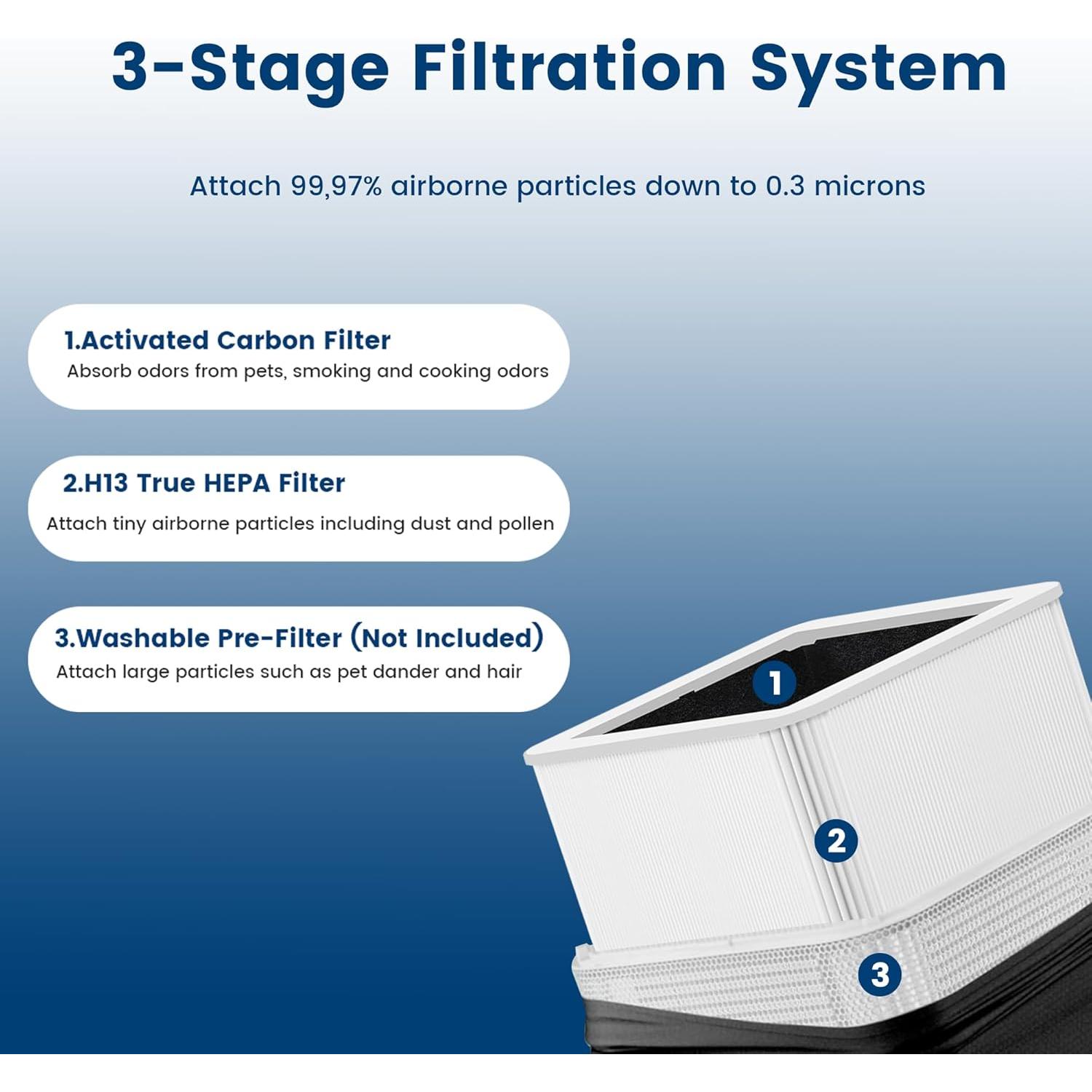 3-Stage Filtration System

Attach 99,97% airborne particles down to 0.3 microns

1.Activated Carbon Filter
Absorb odors from pets, smoking and cooking odors

2.H13 True HEPA Filter
Attach tiny airborne particles including dust and pollen

3.Washable Pre-Filter (Not Included)
Attach large particles such as pet dander and hair

1

2

3