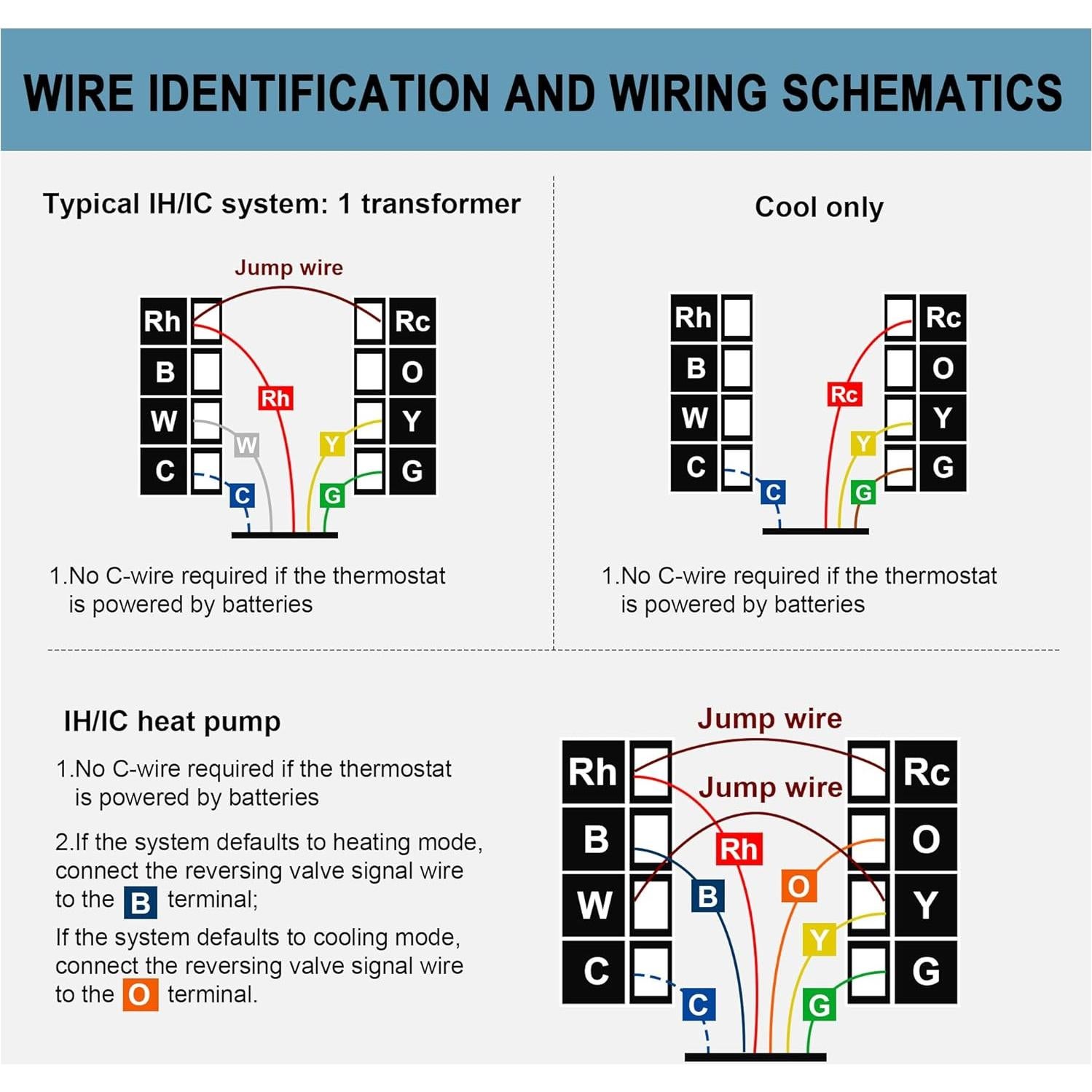 WIRE IDENTIFICATION AND WIRING SCHEMATICS

Typical IH/IC system: 1 transformer

Jump wire

Rh
B
W
C
Rc
O
Y
G
Rh
W
Y
C
G

1.No C-wire required if the thermostat is powered by batteries

Cool only

Rh
B
W
C
Rc
O
Y
G
Rc
Y
C
G

1.No C-wire required if the thermostat is powered by batteries

IH/IC heat pump

1.No C-wire required if the thermostat is powered by batteries

2.If the system defaults to heating mode, connect the reversing valve signal wire to the B terminal;

If the system defaults to cooling mode, connect the reversing valve signal wire to the O terminal.

Jump wire
Jump wire

Rh
B
W
C
Rc
O
Y
G
Rh
B
O
Y
C
G