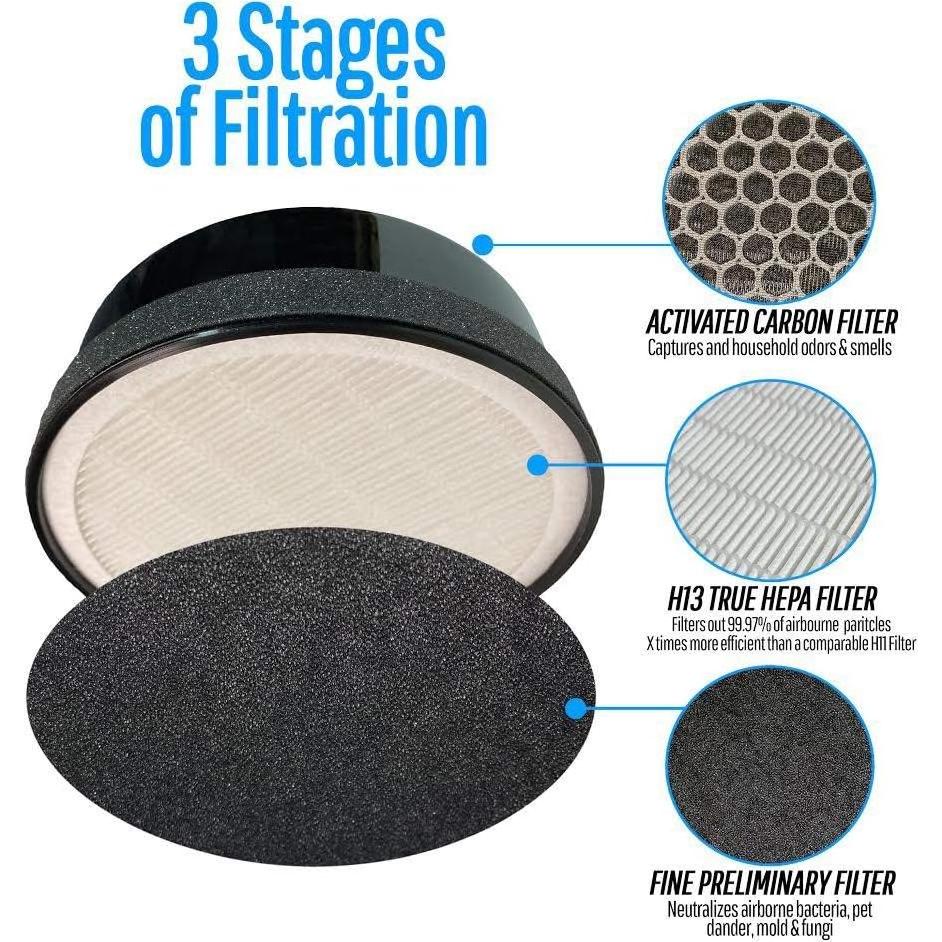 3 Stages of Filtration

ACTIVATED CARBON FILTER
Captures and household odors & smells

H13 TRUE HEPA FILTER
Filters out 99.97% of airbourne paritcles
X times more efficient than a comparable H11 Filter

FINE PRELIMINARY FILTER
Neutralizes airborne bacteria, pet dander, mold & fungi