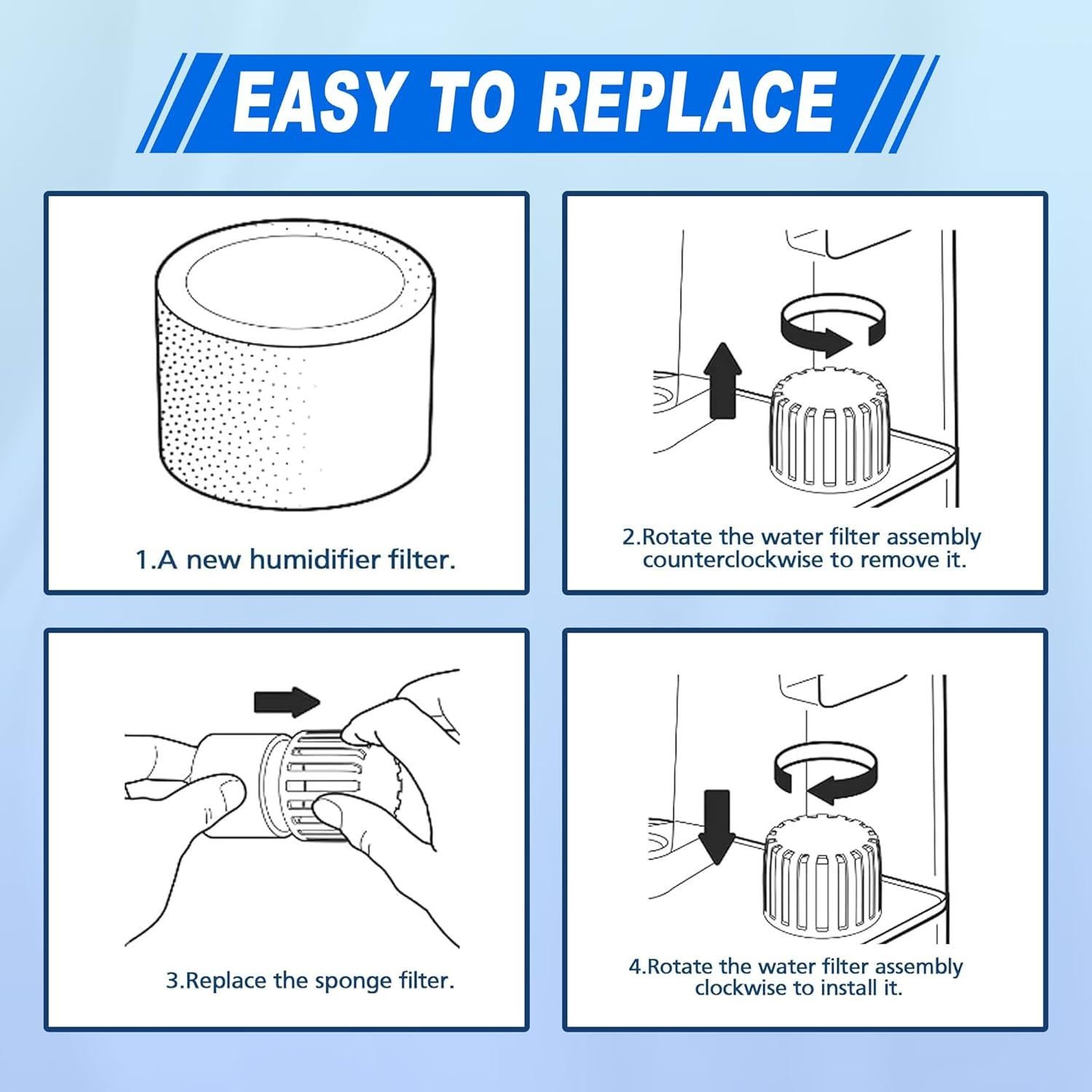 EASY TO REPLACE

1.A new humidifier filter.

2.Rotate the water filter assembly counterclockwise to remove it.

3.Replace the sponge filter.

4.Rotate the water filter assembly clockwise to install it.