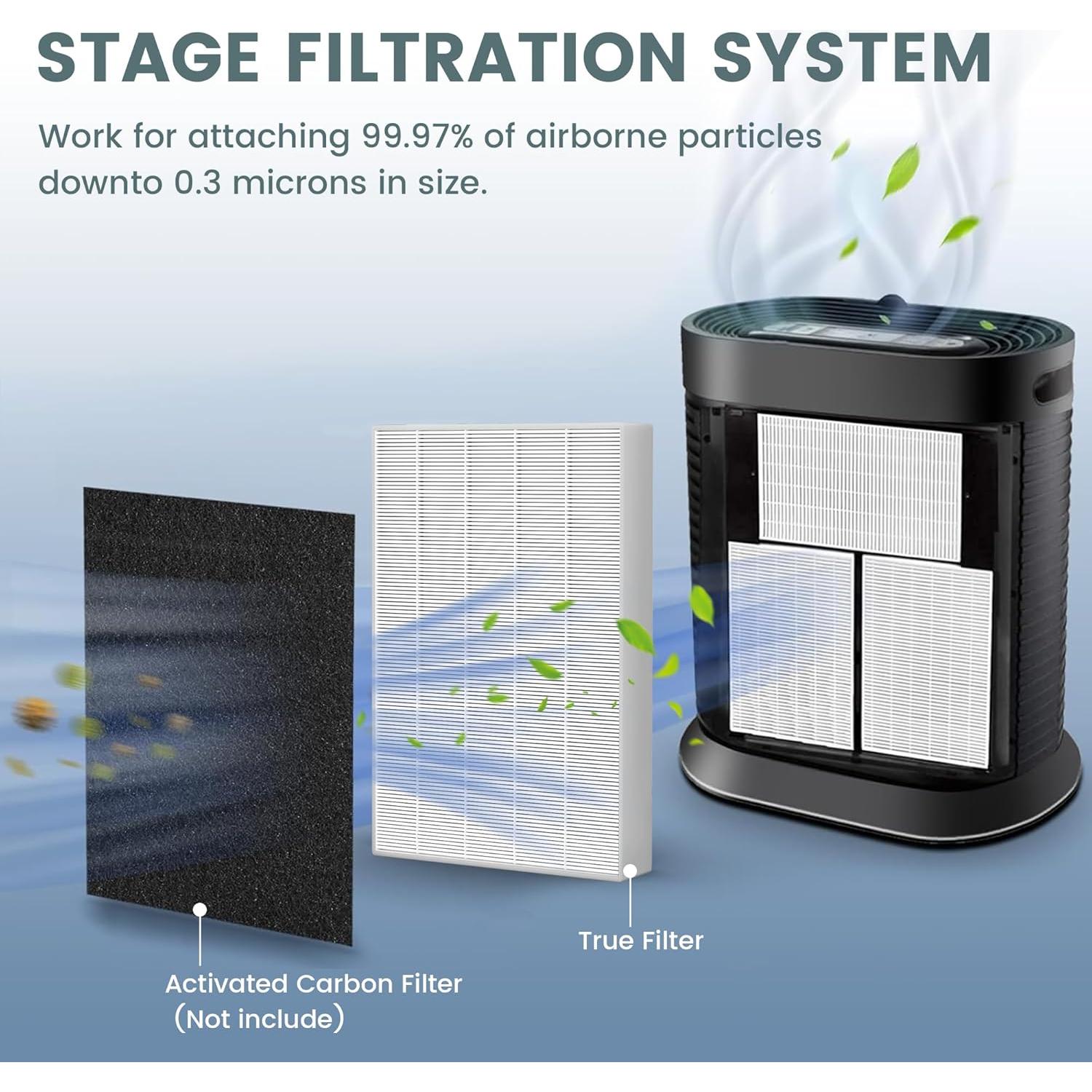 STAGE FILTRATION SYSTEM

Work for attaching 99.97% of airborne particles downto 0.3 microns in size.

True Filter

Activated Carbon Filter
(Not include)