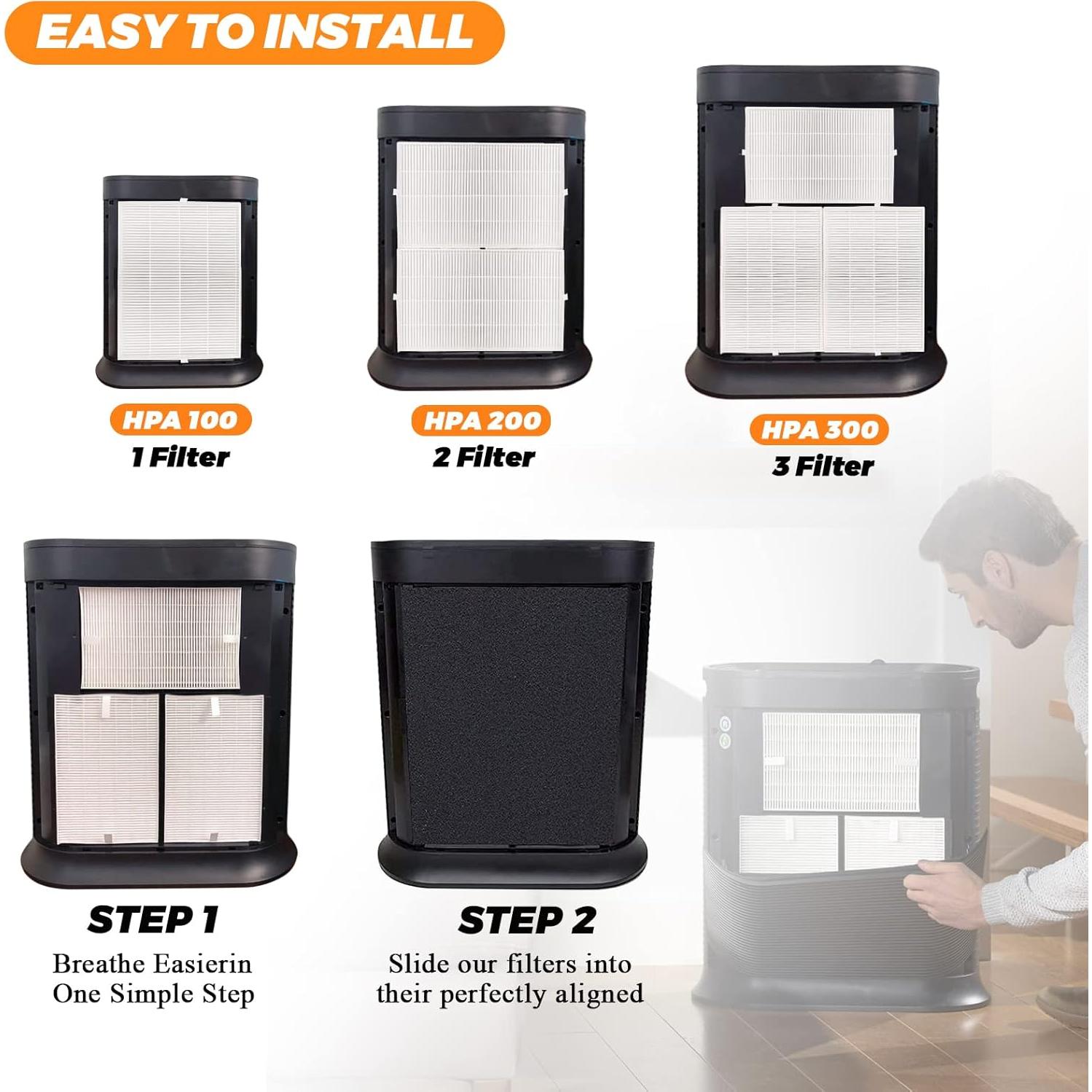 EASY TO INSTALL

HPA 100
1 Filter

HPA 200
2 Filter

HPA 300
3 Filter

STEP 1
Breathe Easierin One Simple Step

STEP 2
Slide our filters into their perfectly aligned