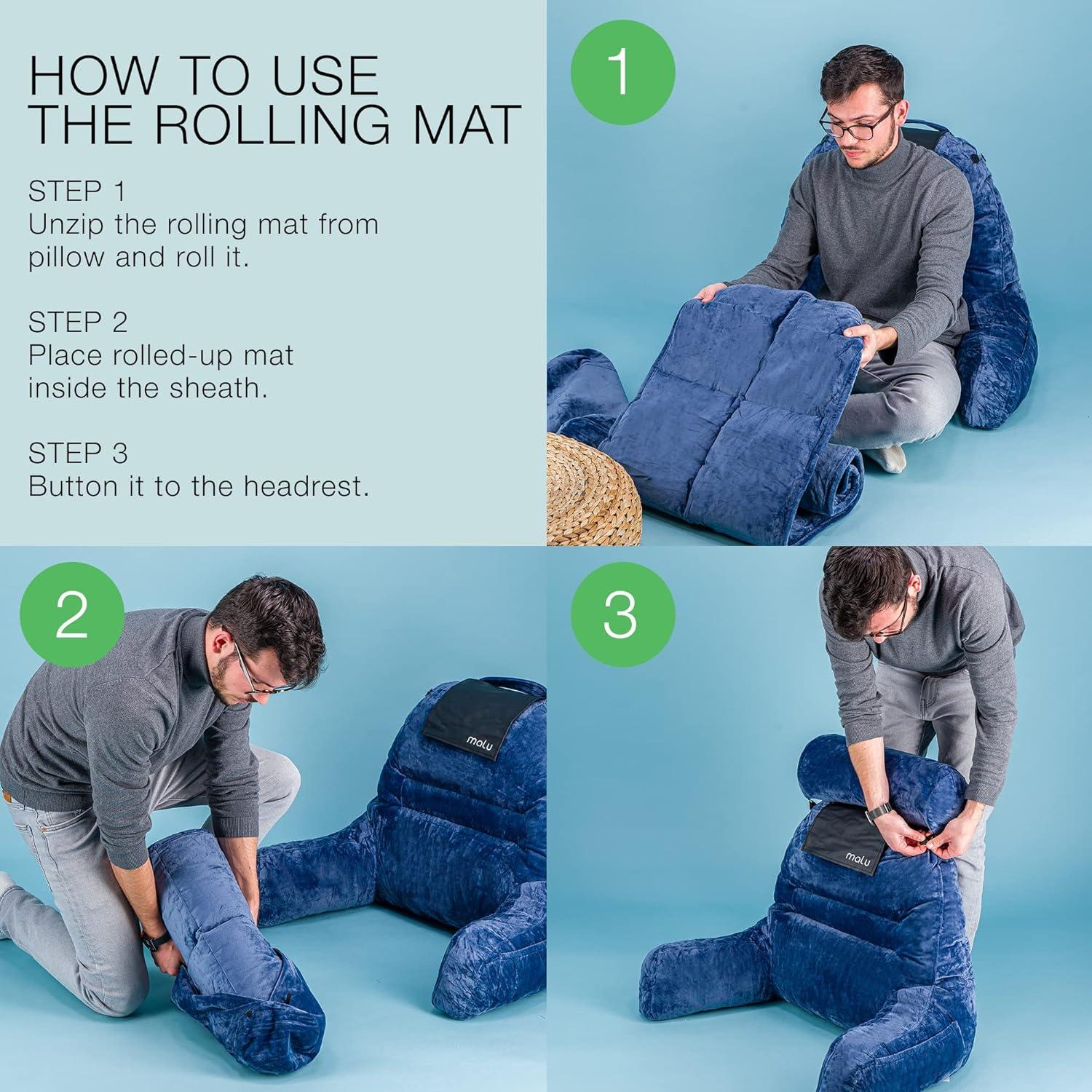 HOW TO USE THE ROLLING MAT

STEP 1
Unzip the rolling mat from pillow and roll it.

STEP 2
Place rolled-up mat inside the sheath.

STEP 3
Button it to the headrest.

1

2

malu

3

malu