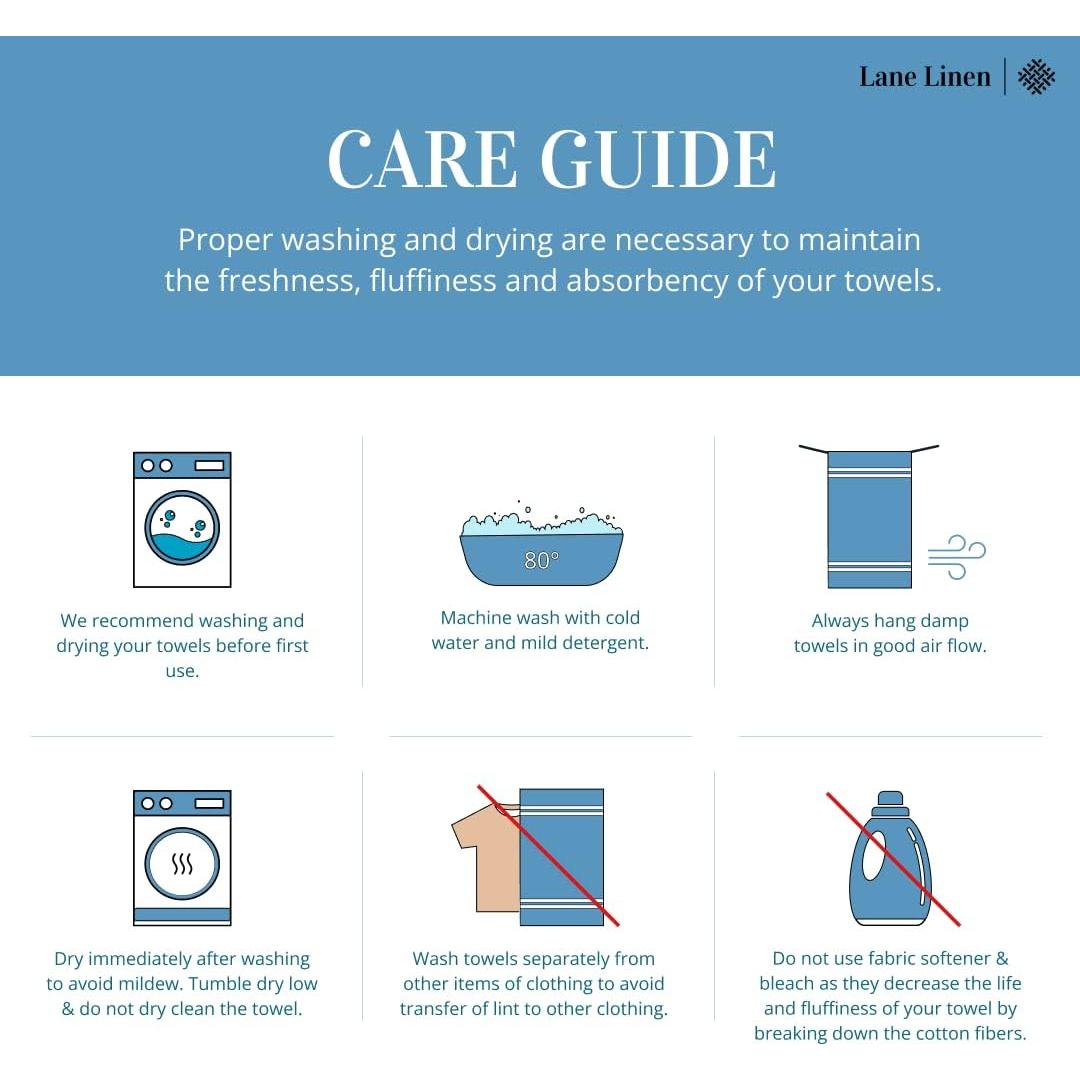 Lane Linen

CARE GUIDE

Proper washing and drying are necessary to maintain the freshness, fluffiness and absorbency of your towels.

We recommend washing and drying your towels before first use.

80°

Machine wash with cold water and mild detergent.

Always hang damp towels in good air flow.

Dry immediately after washing to avoid mildew. Tumble dry low & do not dry clean the towel.

Wash towels separately from other items of clothing to avoid transfer of lint to other clothing.

Do not use fabric softener & bleach as they decrease the life and fluffiness of your towel by breaking down the cotton fibers.