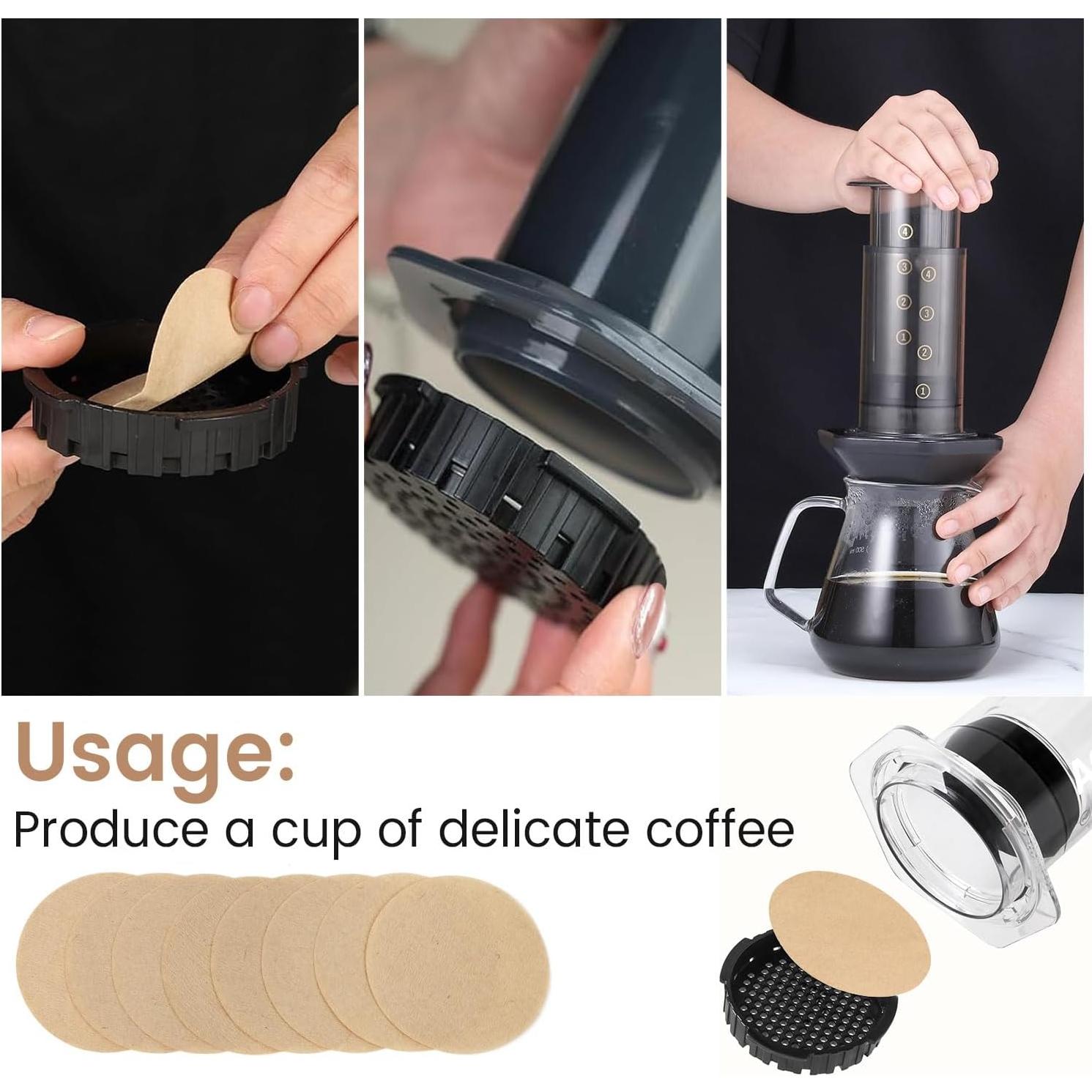 ④
③ ④
② ③
① ②
①

Usage:
Produce a cup of delicate coffee