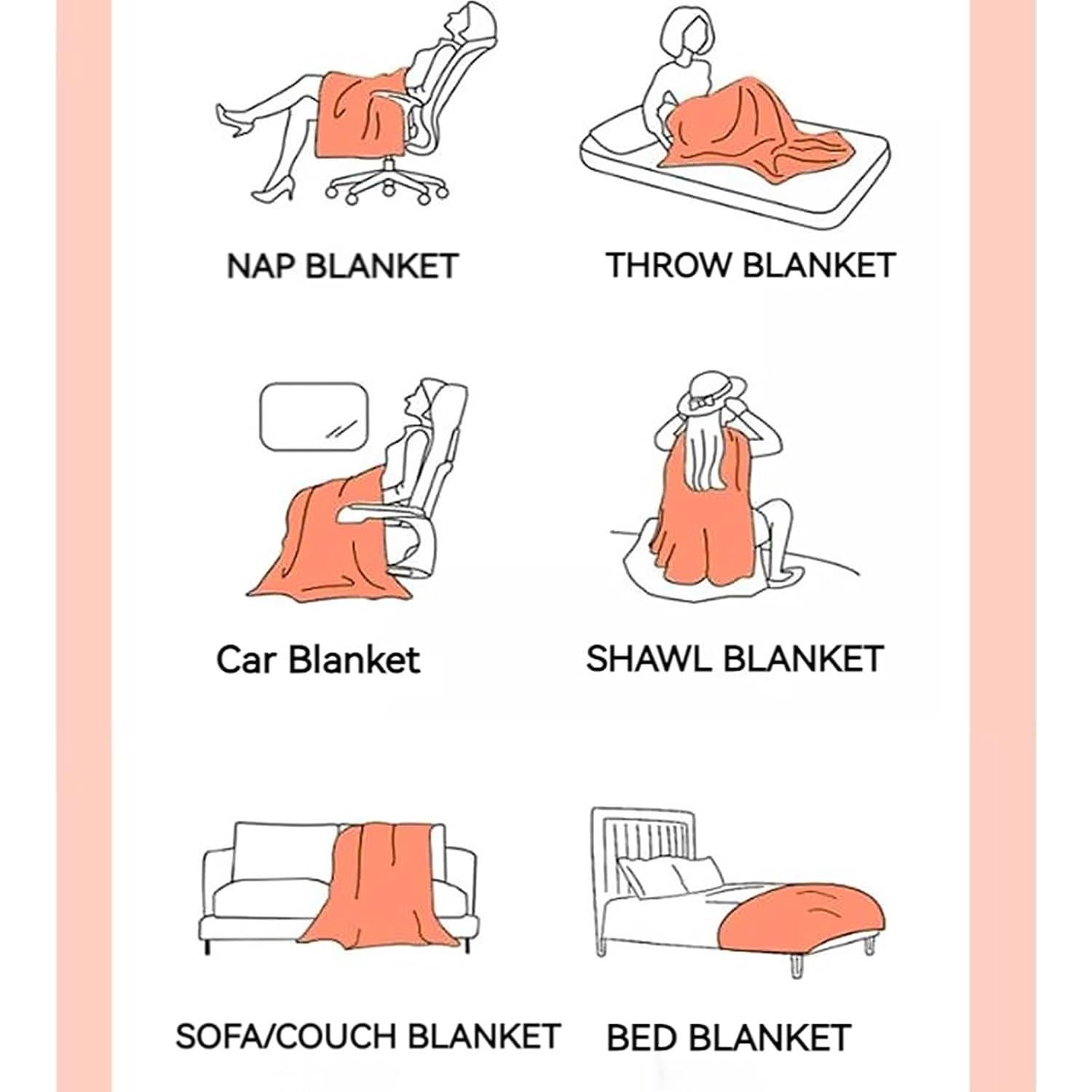 NAP BLANKET

THROW BLANKET

Car Blanket

SHAWL BLANKET

SOFA/COUCH BLANKET

BED BLANKET