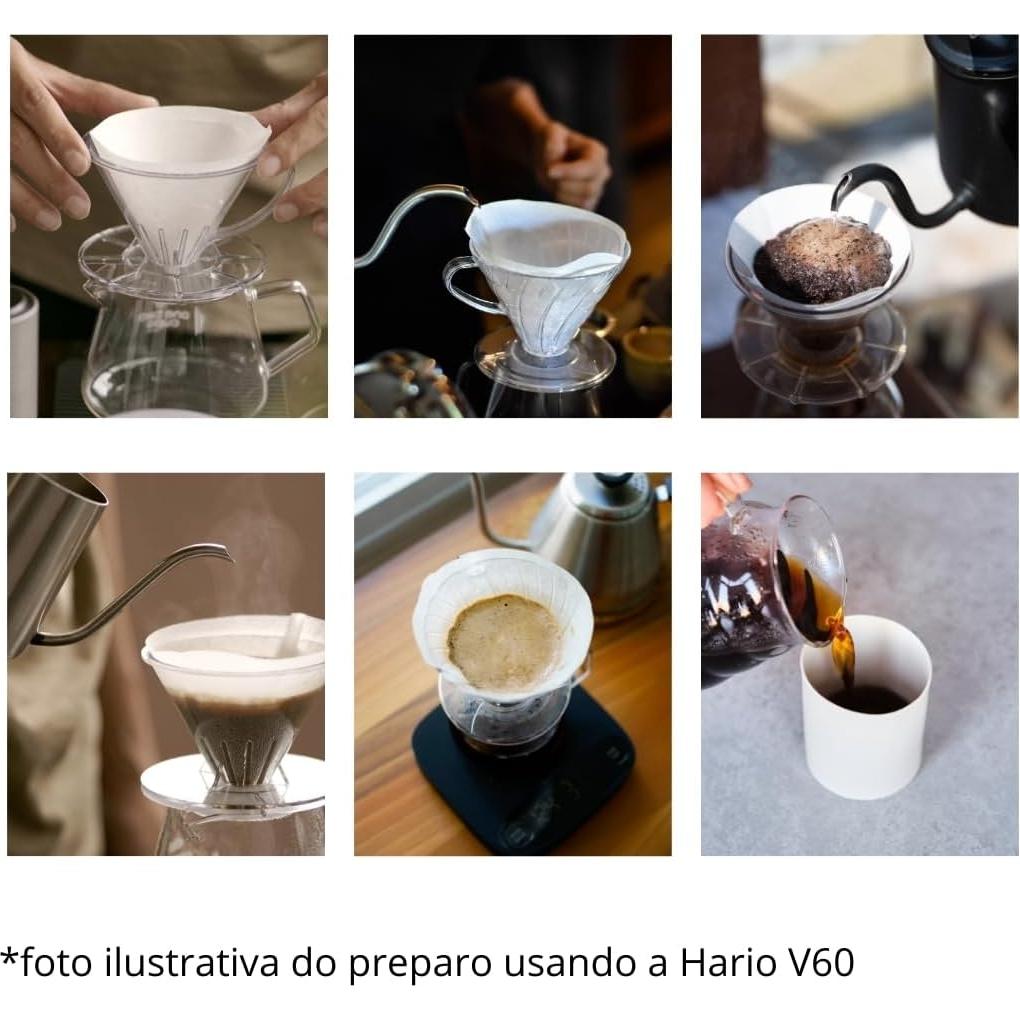 *foto ilustrativa do preparo usando a Hario V60