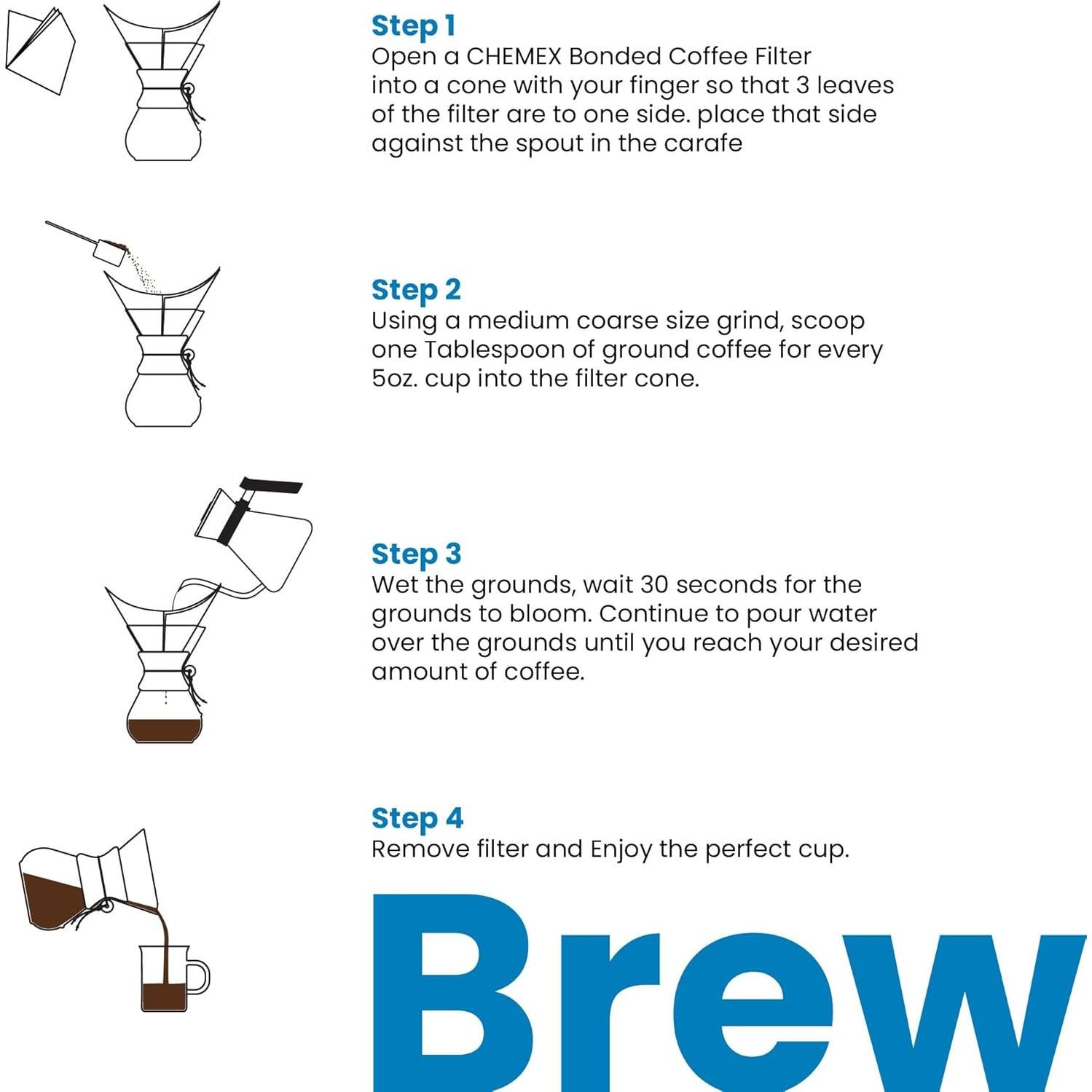 Step 1
Open a CHEMEX Bonded Coffee Filter into a cone with your finger so that 3 leaves of the filter are to one side. place that side against the spout in the carafe

Step 2
Using a medium coarse size grind, scoop one Tablespoon of ground coffee for every 5oz. cup into the filter cone.

Step 3
Wet the grounds, wait 30 seconds for the grounds to bloom. Continue to pour water over the grounds until you reach your desired amount of coffee.

Step 4
Remove filter and Enjoy the perfect cup.

Brew