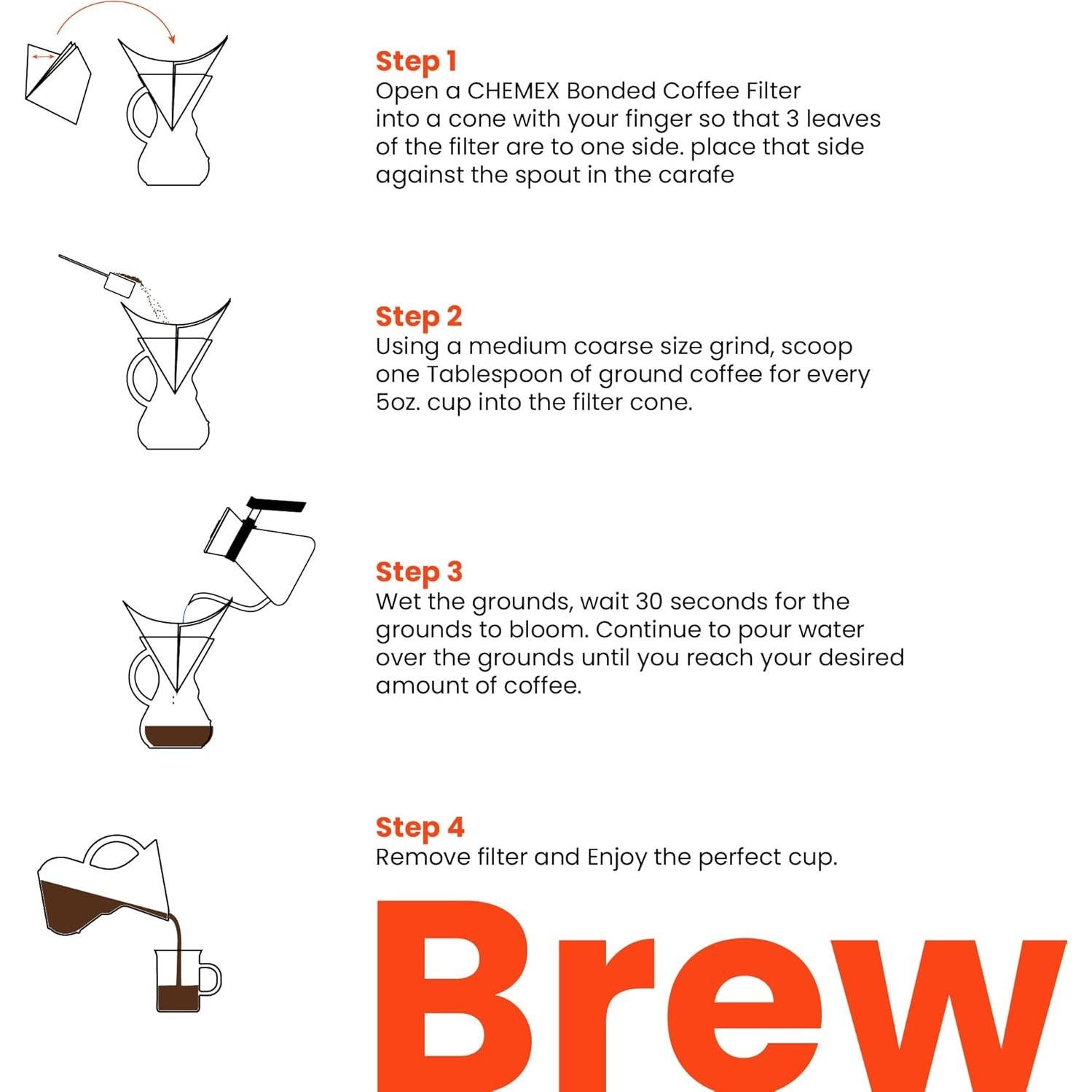 Step 1
Open a CHEMEX Bonded Coffee Filter into a cone with your finger so that 3 leaves of the filter are to one side. place that side against the spout in the carafe

Step 2
Using a medium coarse size grind, scoop one Tablespoon of ground coffee for every 5oz. cup into the filter cone.

Step 3
Wet the grounds, wait 30 seconds for the grounds to bloom. Continue to pour water over the grounds until you reach your desired amount of coffee.

Step 4
Remove filter and Enjoy the perfect cup.

Brew