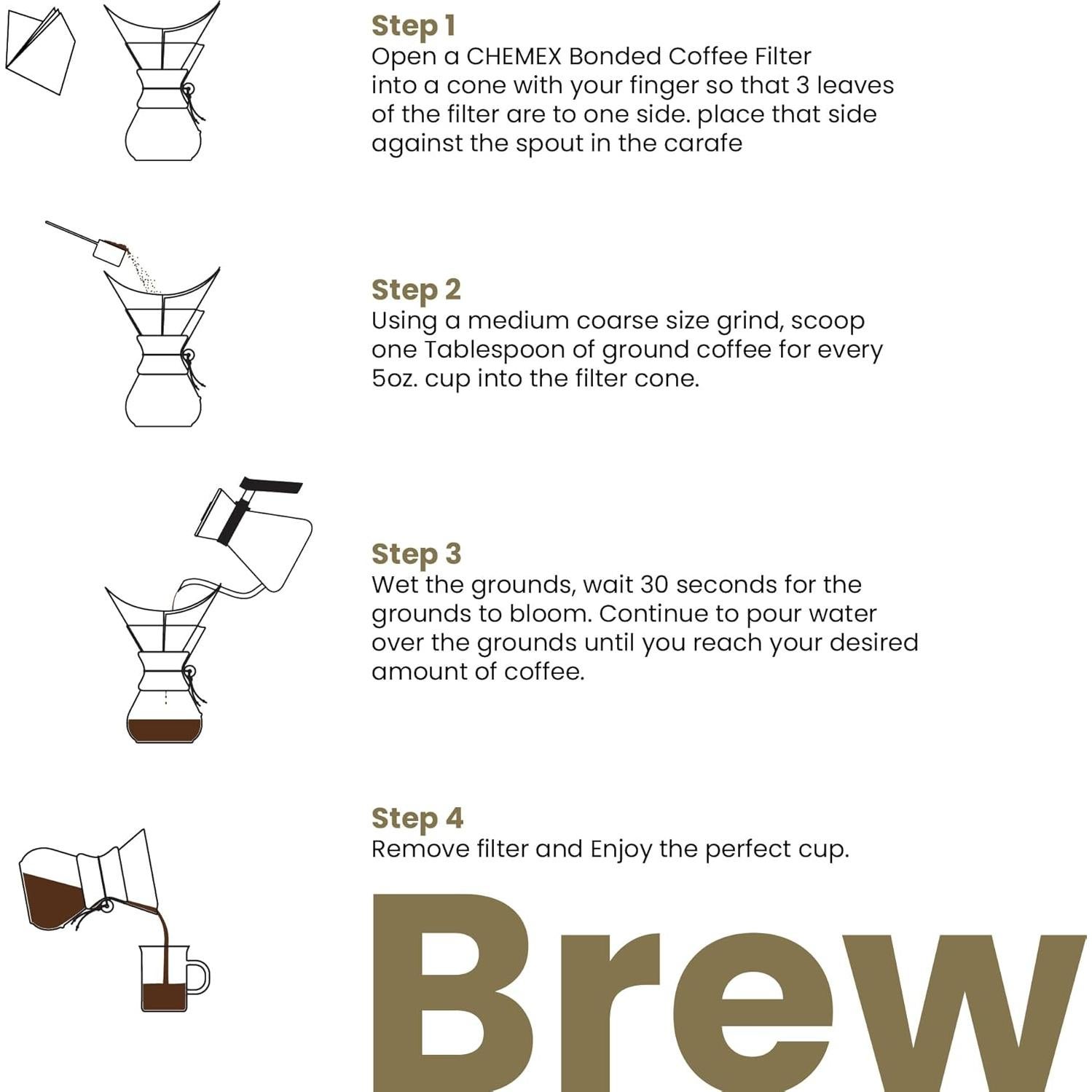 Step 1
Open a CHEMEX Bonded Coffee Filter into a cone with your finger so that 3 leaves of the filter are to one side. place that side against the spout in the carafe

Step 2
Using a medium coarse size grind, scoop one Tablespoon of ground coffee for every 5oz. cup into the filter cone.

Step 3
Wet the grounds, wait 30 seconds for the grounds to bloom. Continue to pour water over the grounds until you reach your desired amount of coffee.

Step 4
Remove filter and Enjoy the perfect cup.

Brew