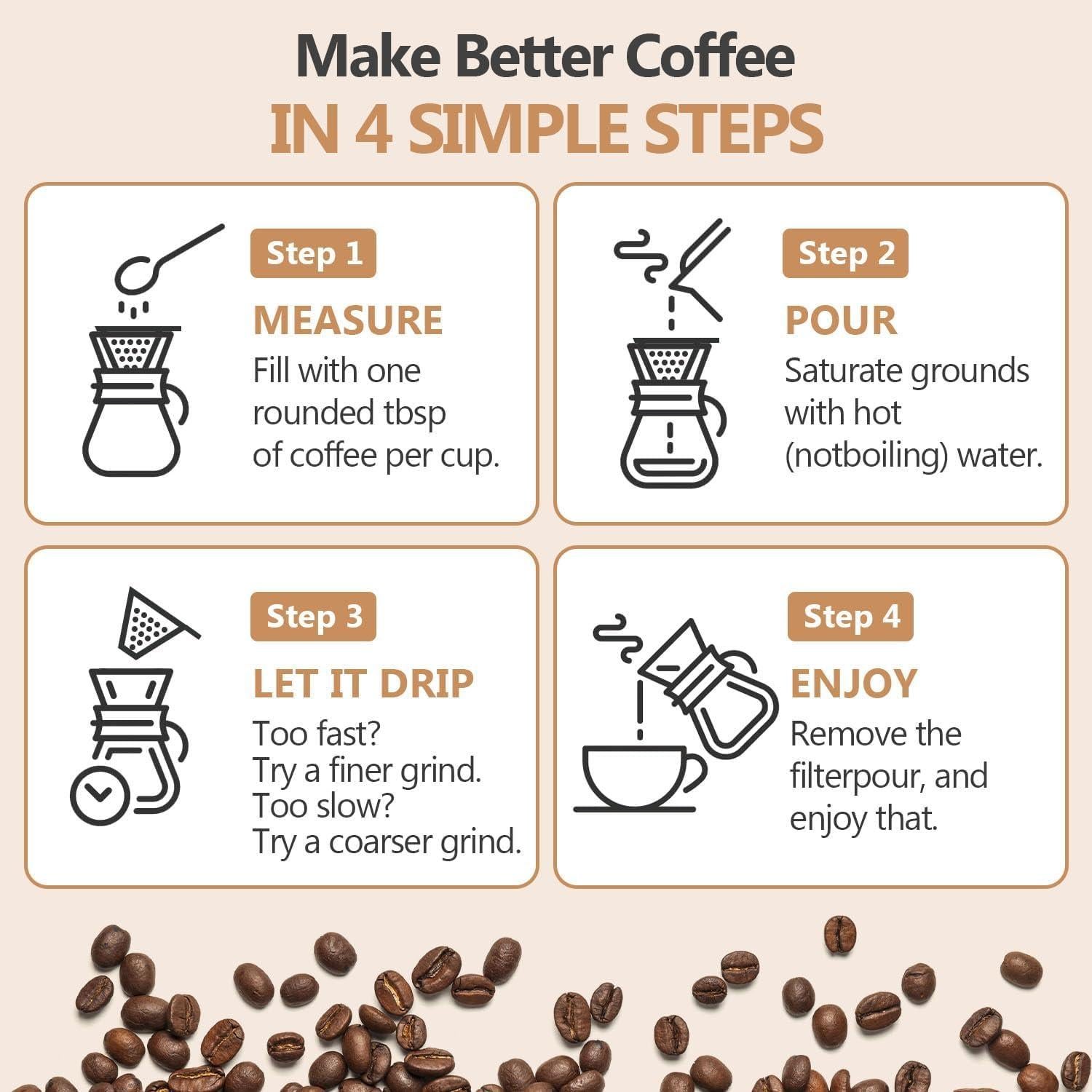 Make Better Coffee
IN 4 SIMPLE STEPS

Step 1
MEASURE
Fill with one rounded tbsp of coffee per cup.

Step 2
POUR
Saturate grounds with hot (notboiling) water.

Step 3
LET IT DRIP
Too fast?
Try a finer grind.
Too slow?
Try a coarser grind.

Step 4
ENJOY
Remove the filterpour, and enjoy that.